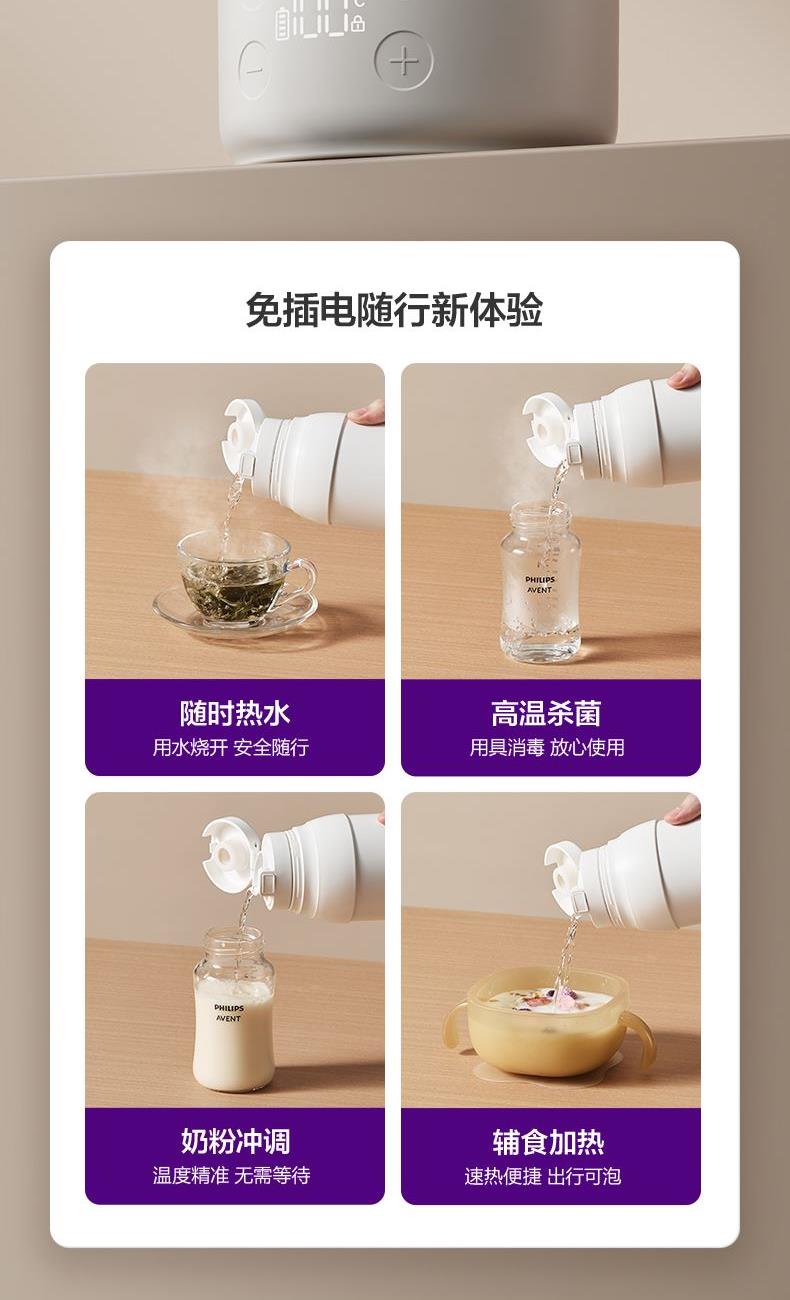 免插电随行新体验

PHILIPS
AVENT

随时热水
用水烧开 安全随行

高温杀菌
用具消毒 放心使用

PHILIPS
AVENT

奶粉冲调
温度精准 无需等待

辅食加热
速热便捷 出行可泡