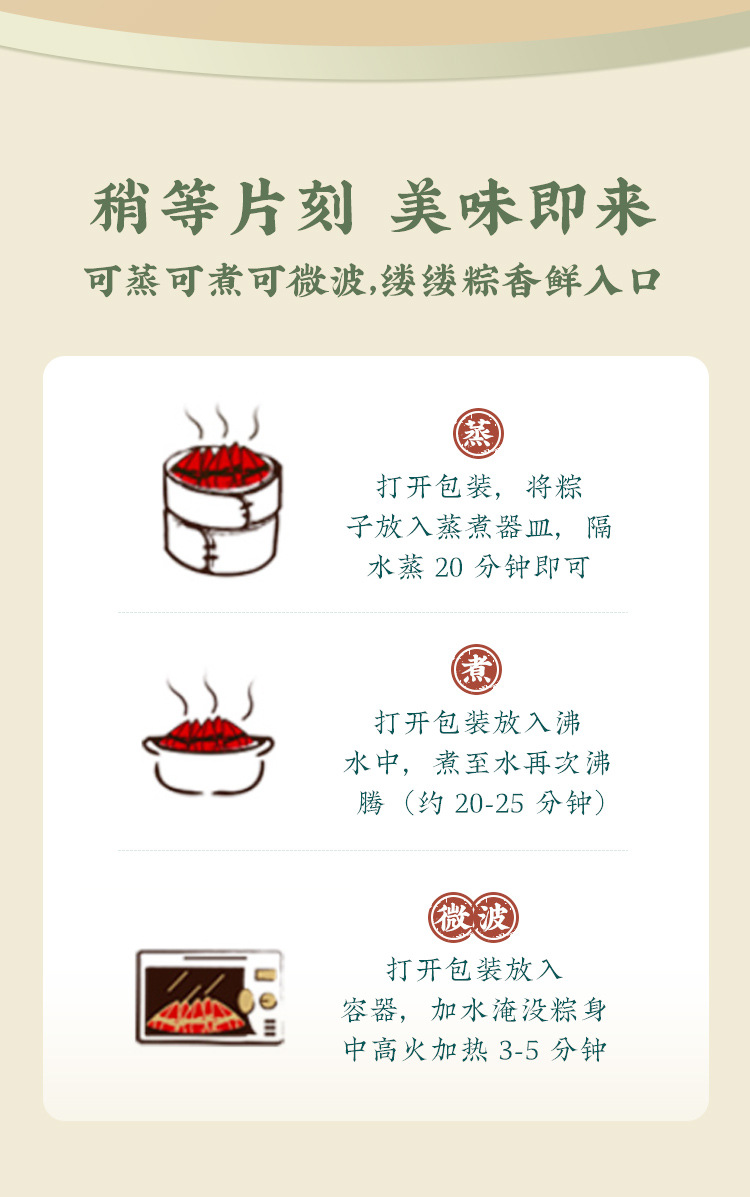 稍等片刻 美味即来

可蒸可煮可微波,缕缕粽香鲜入口

蒸

打开包装，将粽子放入蒸煮器皿，隔水蒸 20 分钟即可

煮

打开包装放入沸水中，煮至水再次沸腾（约 20-25 分钟）

微波

打开包装放入容器，加水淹没粽身中高火加热 3-5 分钟