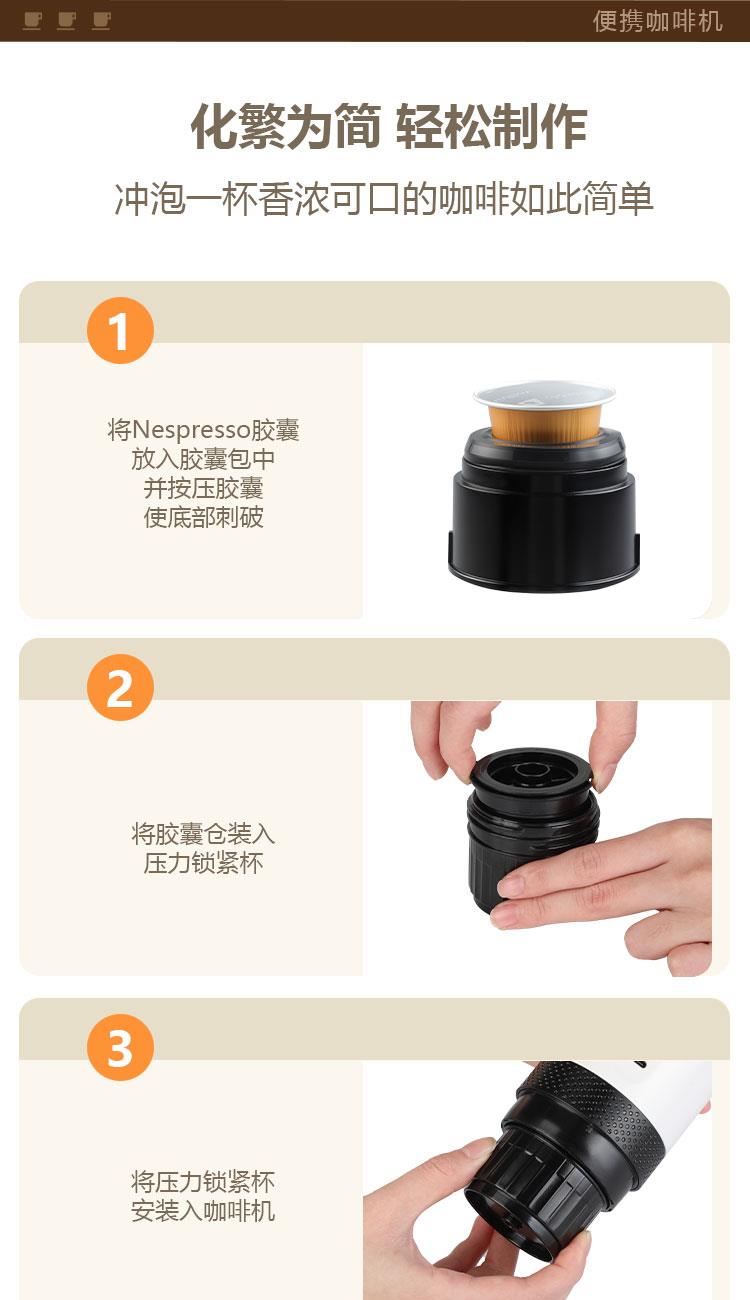 便携咖啡机

化繁为简 轻松制作

冲泡一杯香浓可口的咖啡如此简单

1

将Nespresso胶囊
放入胶囊包中
并按压胶囊
使底部刺破

2

将胶囊仓装入
压力锁紧杯

3

将压力锁紧杯
安装入咖啡机