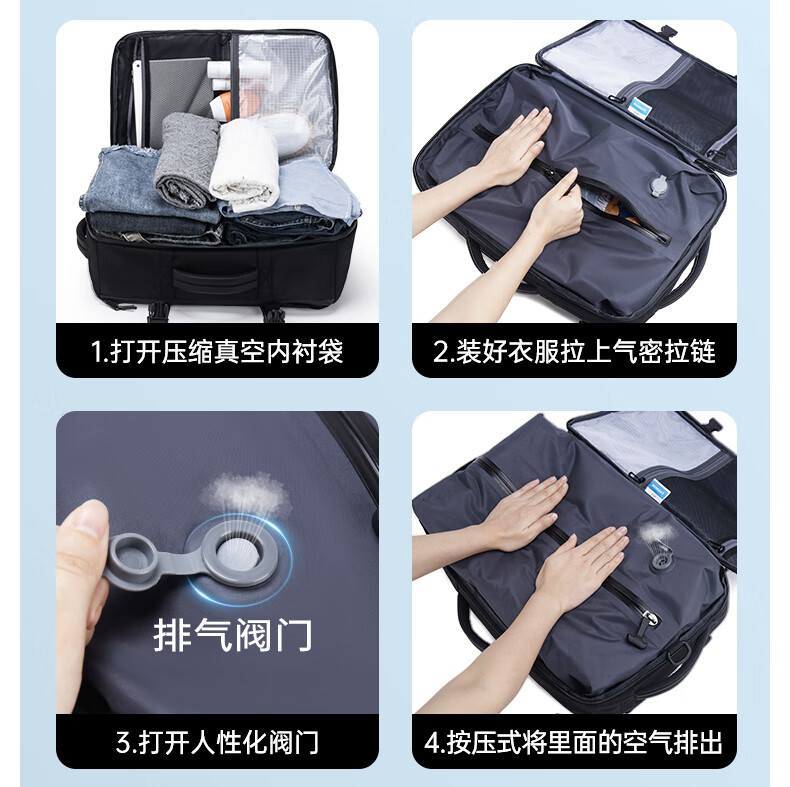 1.打开压缩真空内衬袋

2.装好衣服拉上气密拉链

排气阀门

3.打开人性化阀门

4.按压式将里面的空气排出