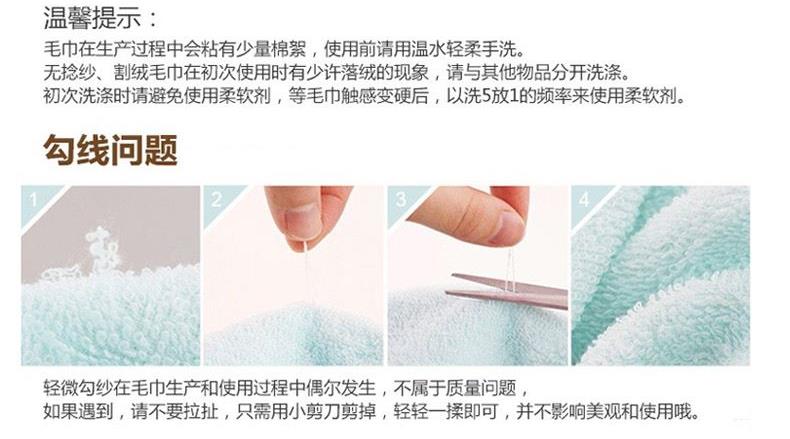 温馨提示：

毛巾在生产过程中会粘有少量棉絮，使用前请用温水轻柔手洗。
无捻纱、割绒毛巾在初次使用时有少许落绒的现象，请与其他物品分开洗涤。
初次洗涤时请避免使用柔软剂，等毛巾触感变硬后，以洗5放1的频率来使用柔软剂。

勾线问题

1

2

3

4

轻微勾纱在毛巾生产和使用过程中偶尔发生，不属于质量问题，
如果遇到，请不要拉扯，只需用小剪刀剪掉，轻轻一揉即可，并不影响美观和使用哦。