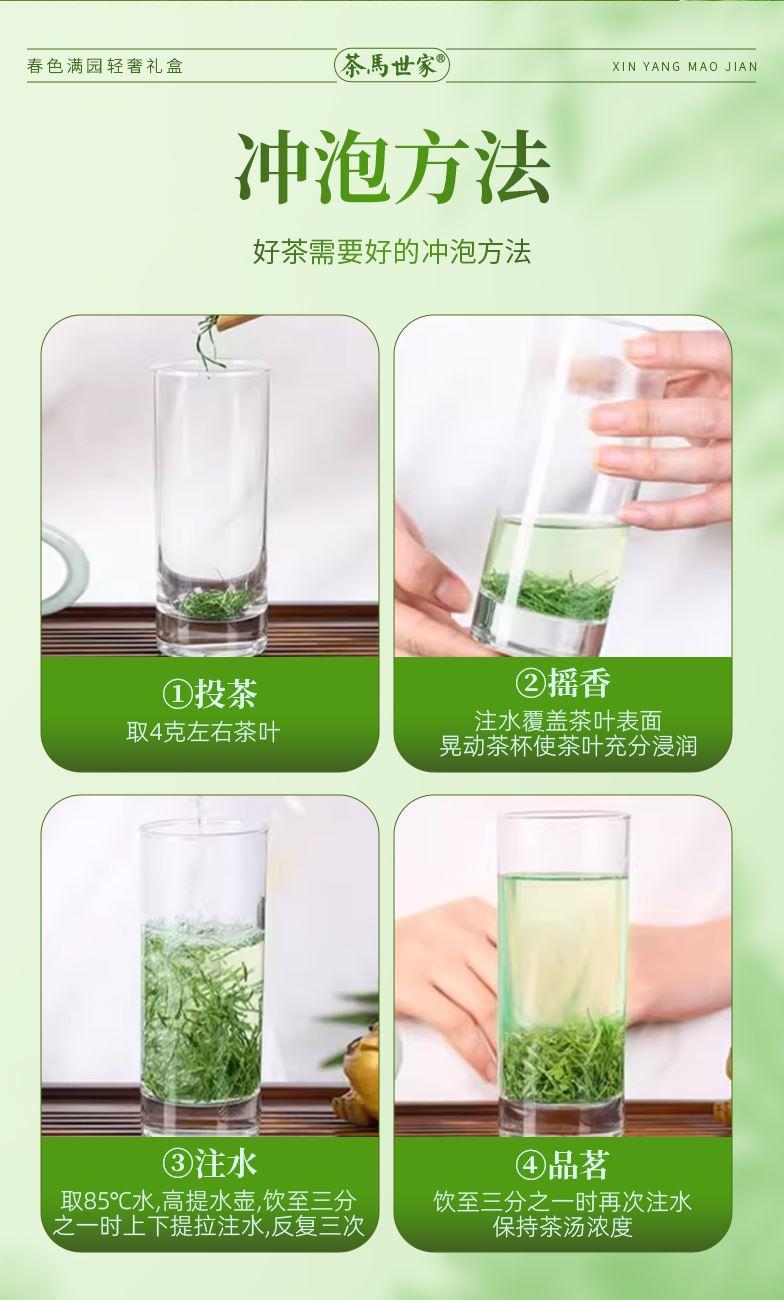 春色满园轻奢礼盒

茶馬世家®

XIN YANG MAO JIAN

冲泡方法

好茶需要好的冲泡方法

①投茶
取4克左右茶叶

②摇香
注水覆盖茶叶表面
晃动茶杯使茶叶充分浸润

③注水
取85℃水,高提水壶,饮至三分之一时上下提拉注水,反复三次

④品茗
饮至三分之一时再次注水
保持茶汤浓度