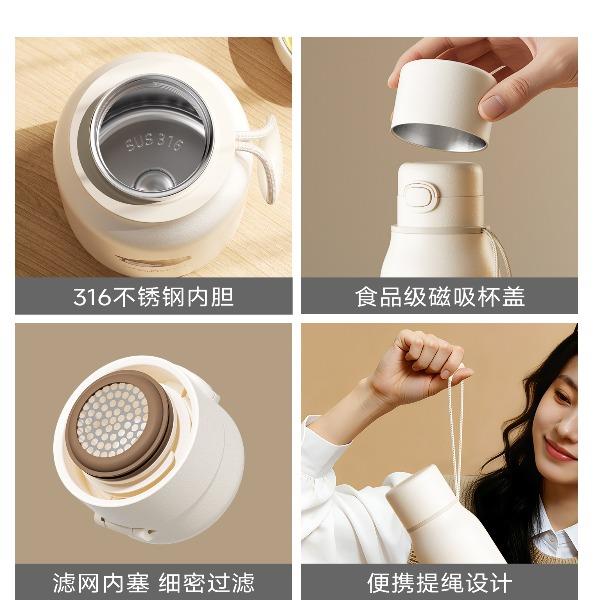 SUS 316

316不锈钢内胆

食品级磁吸杯盖

滤网内塞 细密过滤

便携提绳设计