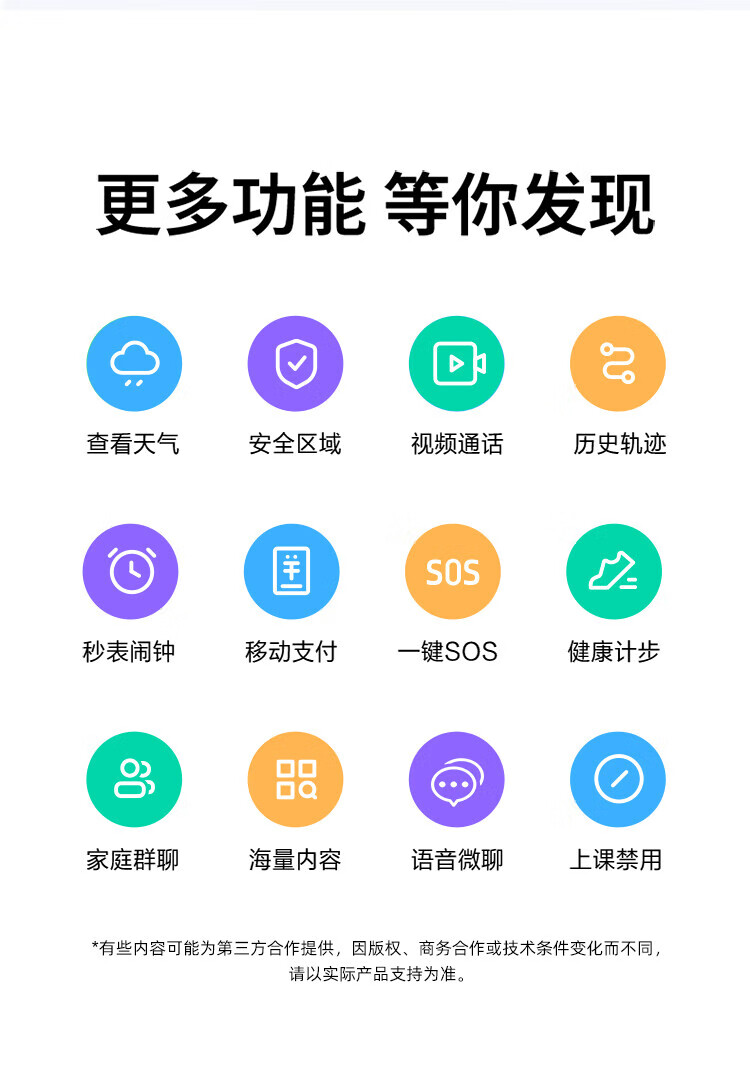 更多功能 等你发现

查看天气

安全区域

视频通话

历史轨迹

秒表闹钟

移动支付

SOS
一键SOS

健康计步

家庭群聊

海量内容

语音微聊

上课禁用

*有些内容可能为第三方合作提供，因版权、商务合作或技术条件变化而不同，请以实际产品支持为准。