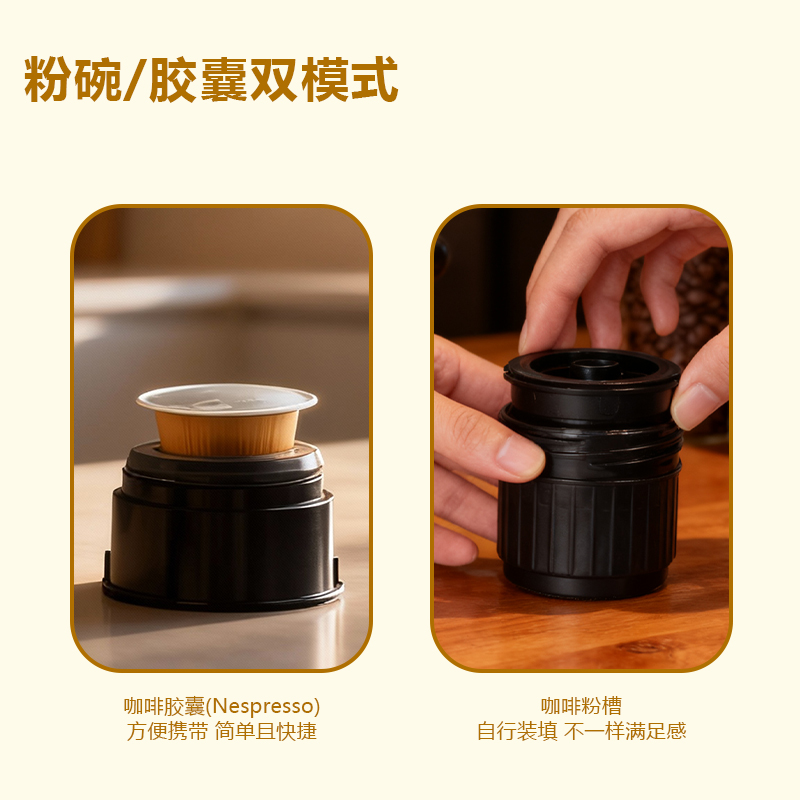 粉碗/胶囊双模式

咖啡胶囊(Nespresso)
方便携带 简单且快捷

咖啡粉槽
自行装填 不一样满足感