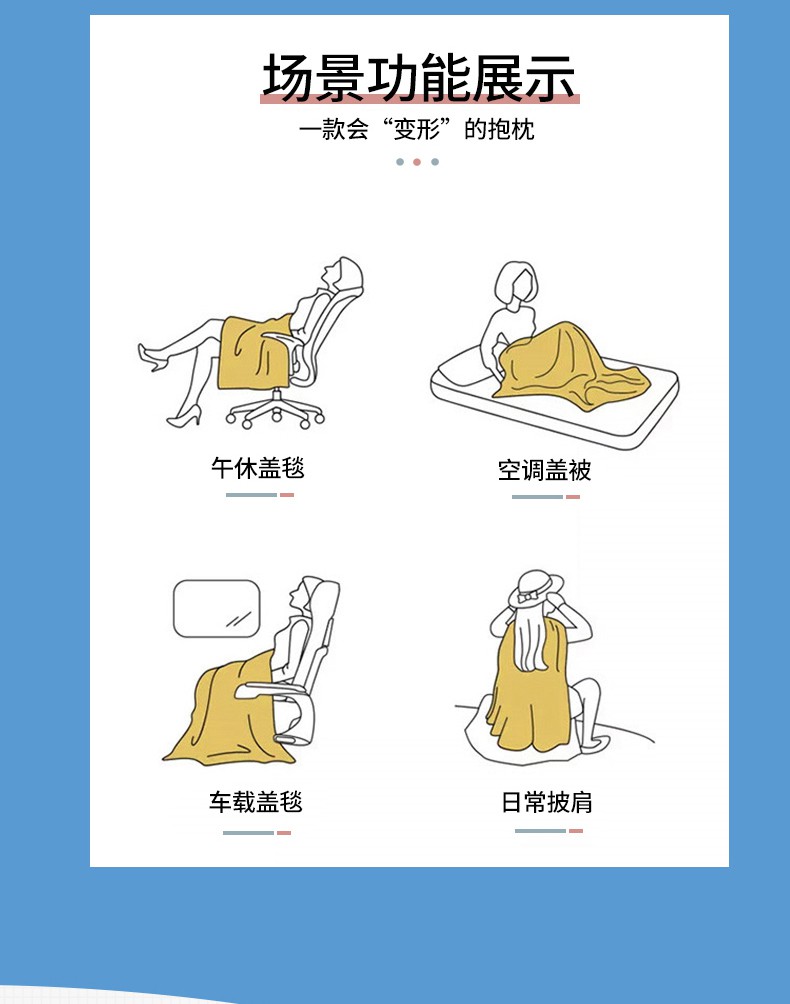 场景功能展示

一款会“变形”的抱枕

午休盖毯

空调盖被

车载盖毯

日常披肩