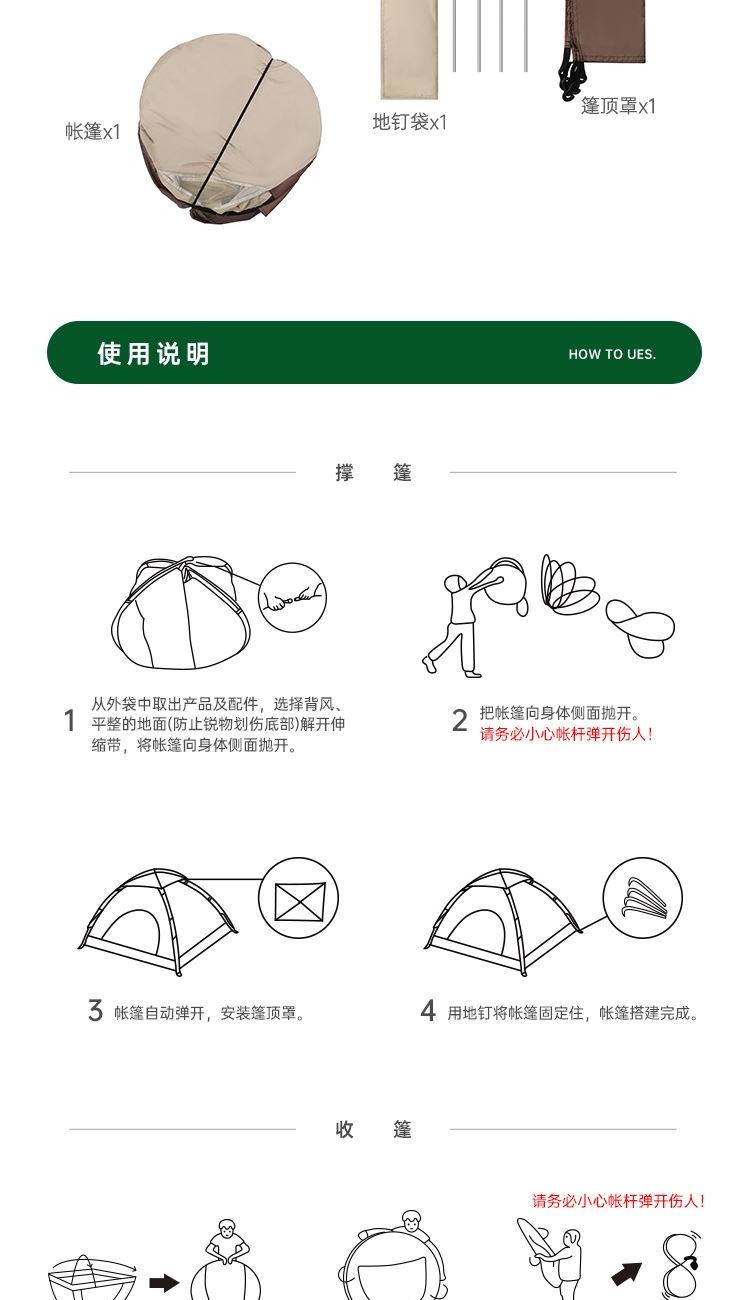 帐篷x1

地钉袋x1

篷顶罩x1

使用说明

HOW TO UES.

撑 篷

1 从外袋中取出产品及配件，选择背风、平整的地面(防止锐物划伤底部)解开伸缩带，将帐篷向身体侧面抛开。

2 把帐篷向身体侧面抛开。
请务必小心帐杆弹开伤人!

3 帐篷自动弹开，安装篷顶罩。

4 用地钉将帐篷固定住，帐篷搭建完成。

收 篷

请务必小心帐杆弹开伤人!