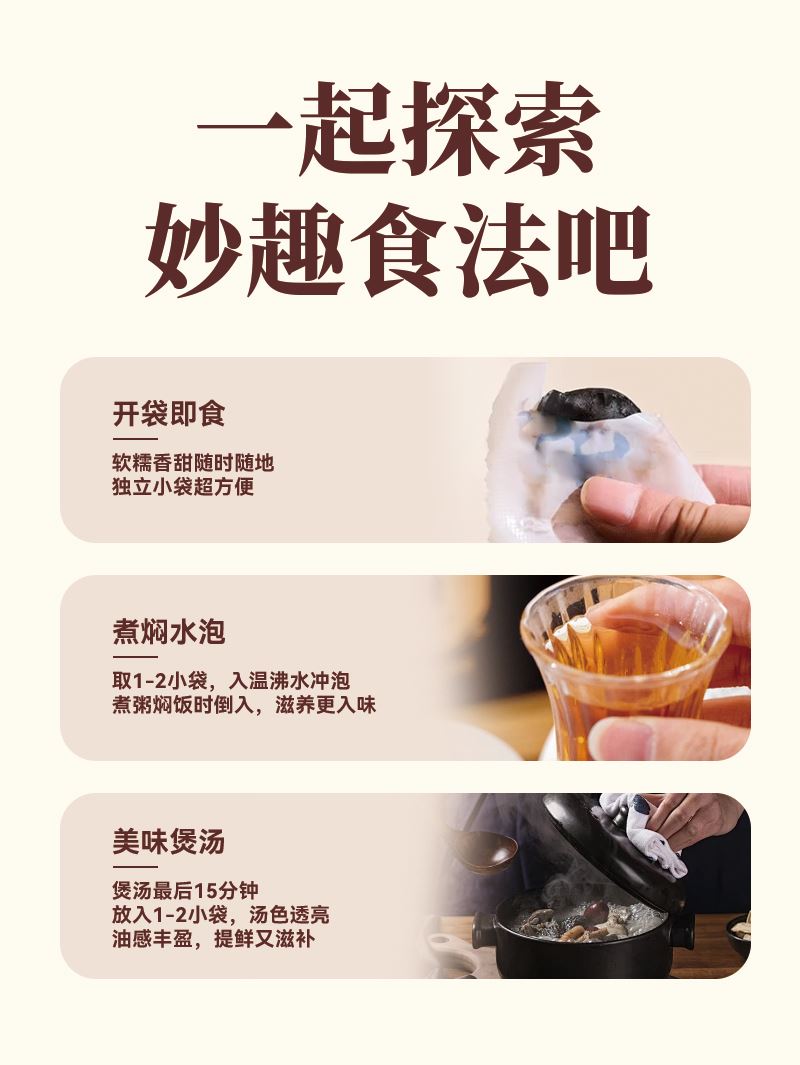 一起探索
妙趣食法吧

开袋即食

软糯香甜随时随地
独立小袋超方便

煮焖水泡

取1-2小袋，入温沸水冲泡
煮粥焖饭时倒入，滋养更入味

美味煲汤

煲汤最后15分钟
放入1-2小袋，汤色透亮
油感丰盈，提鲜又滋补