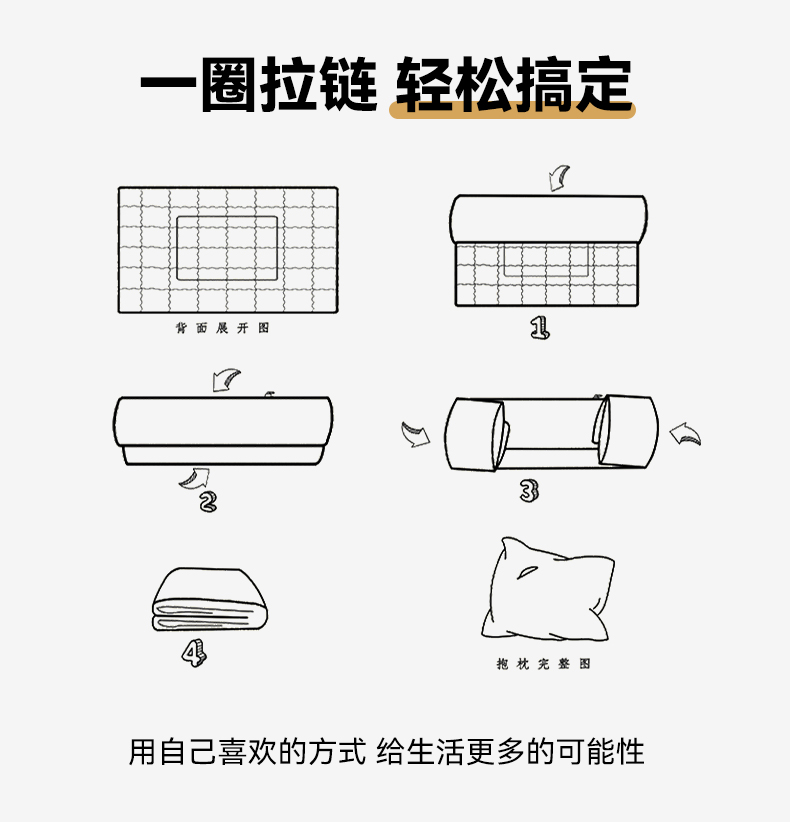 一圈拉链 轻松搞定

背面展开图

1

2

3

4

抱枕完整图

用自己喜欢的方式 给生活更多的可能性