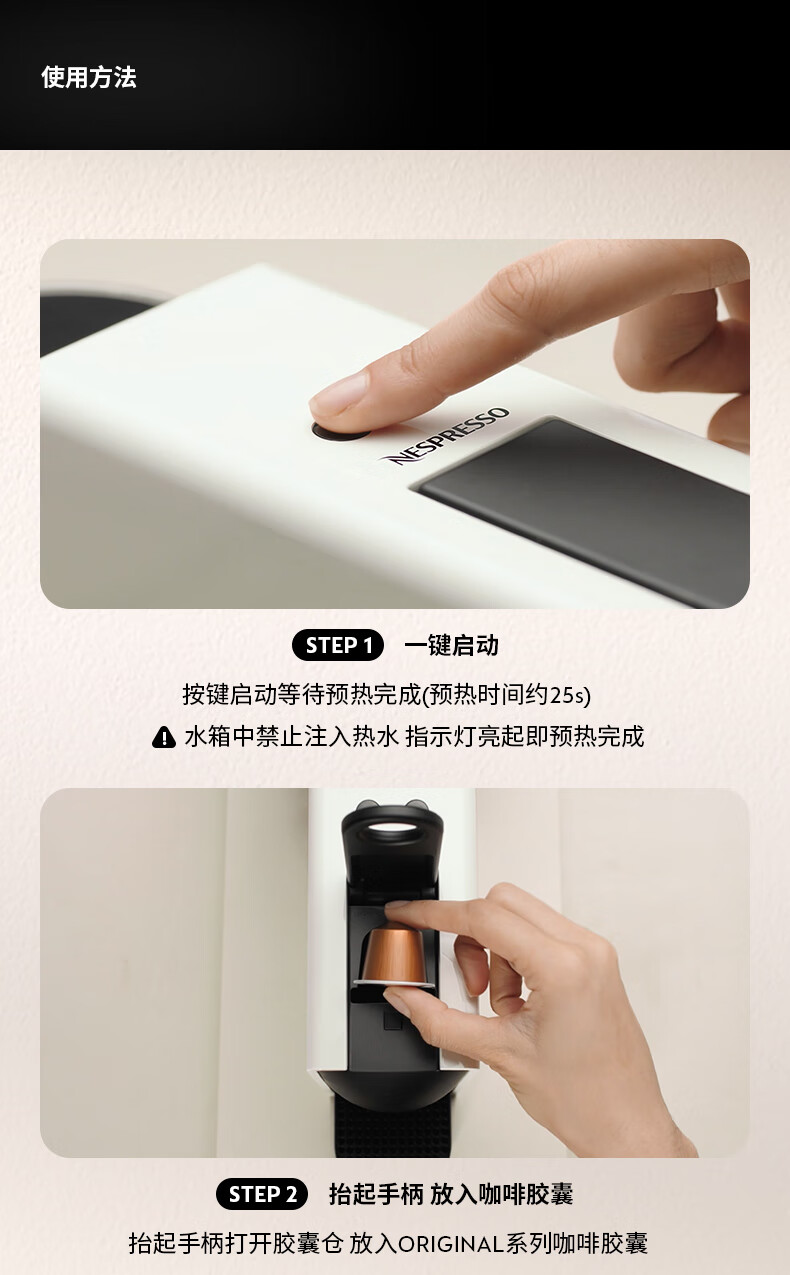 使用方法

NESPRESSO

STEP 1 一键启动

按键启动等待预热完成(预热时间约25s)

水箱中禁止注入热水 指示灯亮起即预热完成

STEP 2 抬起手柄 放入咖啡胶囊

抬起手柄打开胶囊仓 放入ORIGINAL系列咖啡胶囊