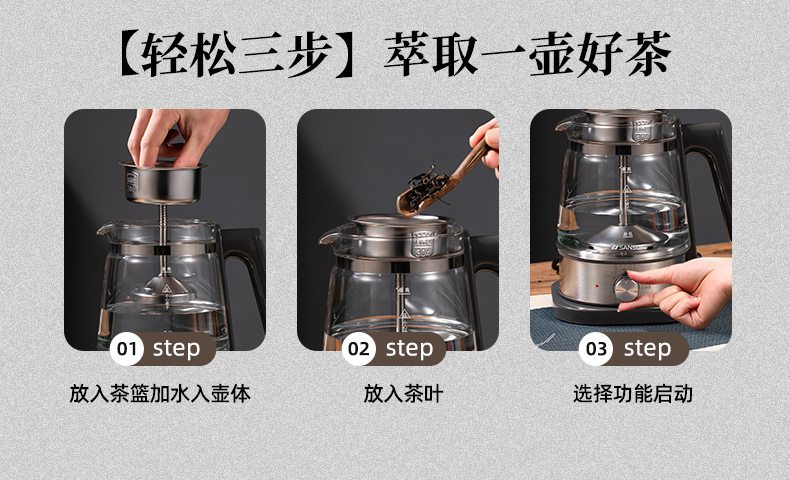 【轻松三步】萃取一壶好茶

01 step
放入茶篮加水入壶体

02 step
放入茶叶

03 step
选择功能启动