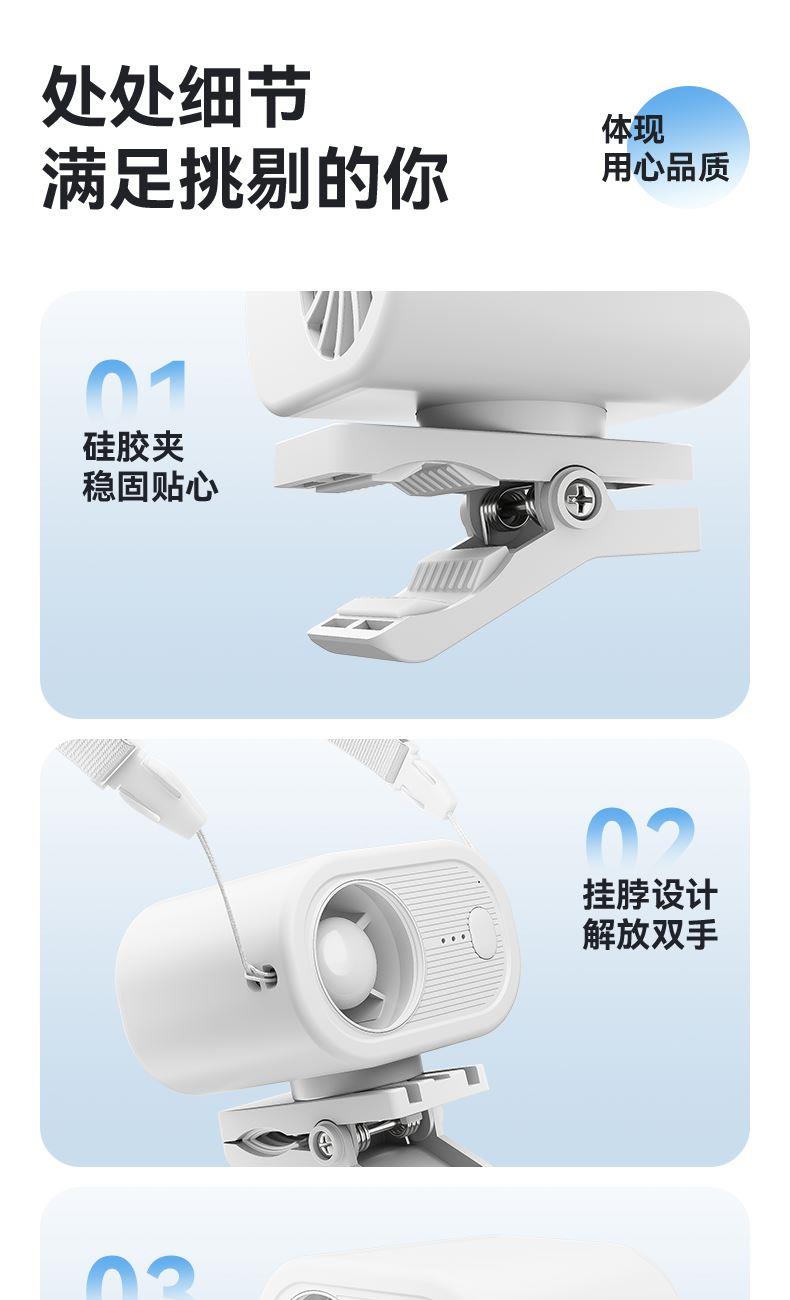 处处细节
满足挑剔的你

体现
用心品质

01
硅胶夹
稳固贴心

02
挂脖设计
解放双手

03