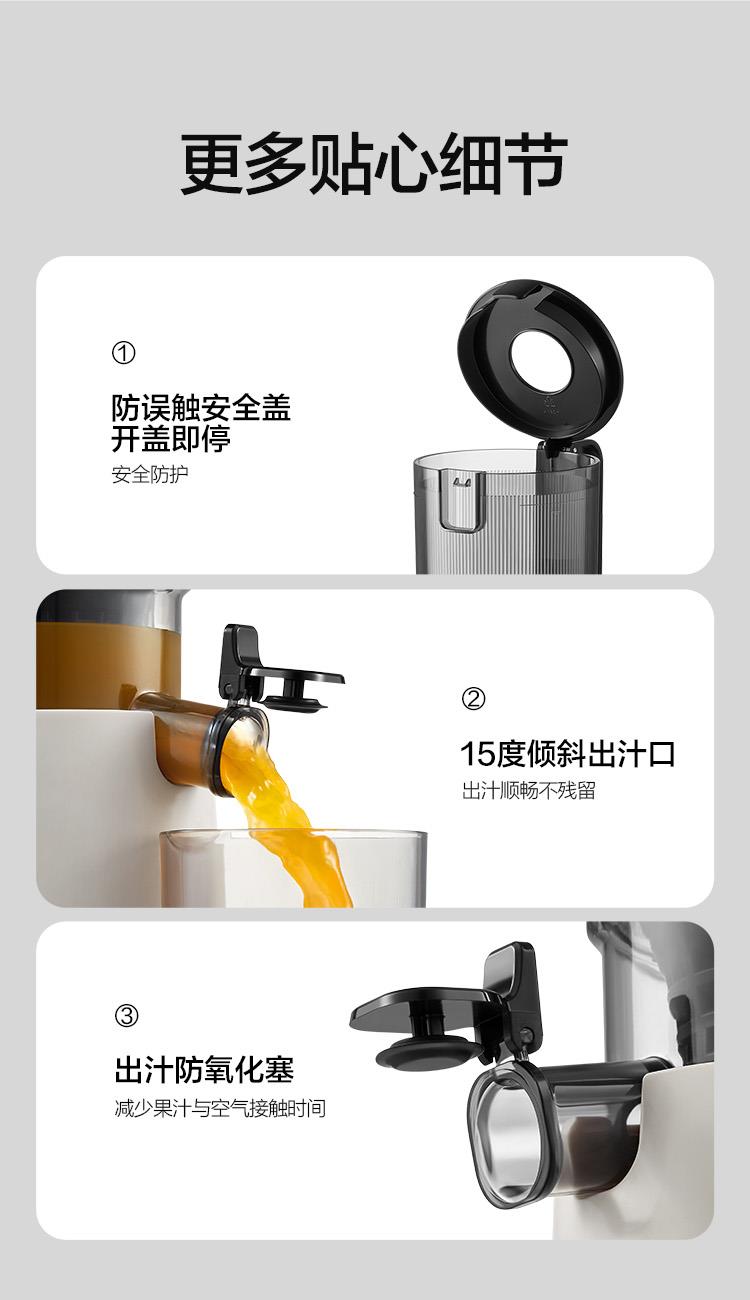 更多贴心细节

①

防误触安全盖
开盖即停

安全防护

②

15度倾斜出汁口

出汁顺畅不残留

③

出汁防氧化塞

减少果汁与空气接触时间