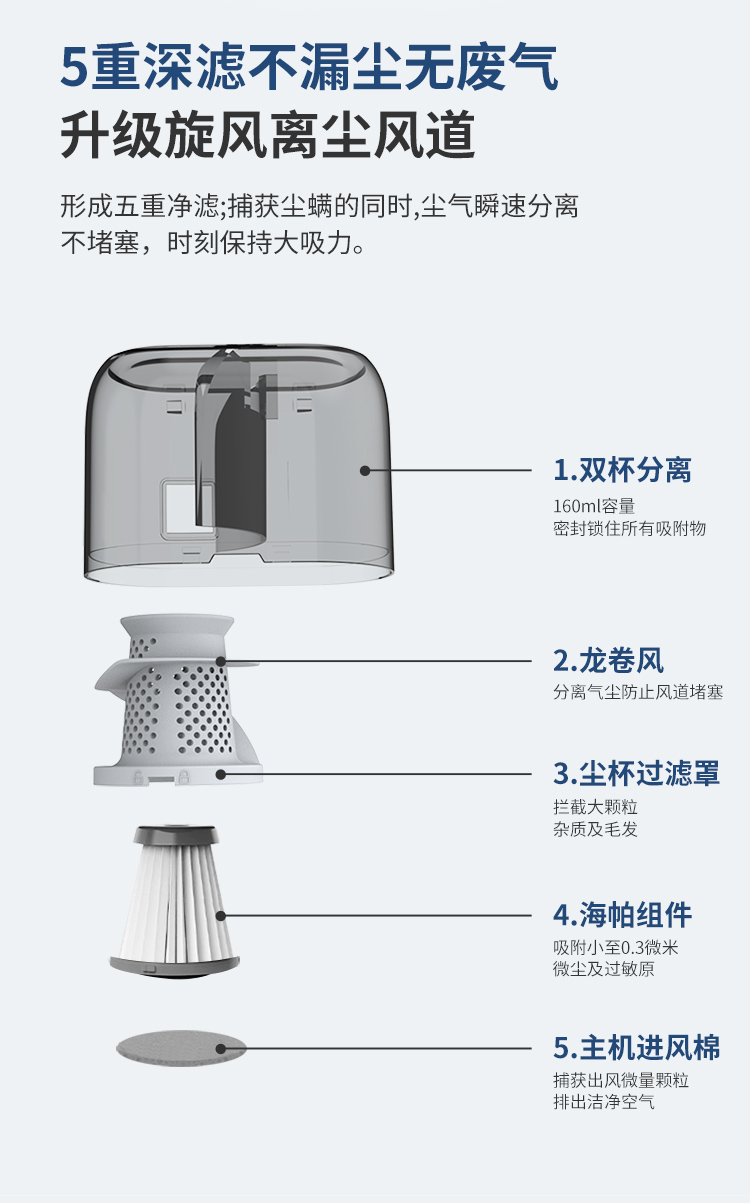 5重深滤不漏尘无废气
升级旋风离尘风道

形成五重净滤;捕获尘螨的同时,尘气瞬速分离不堵塞，时刻保持大吸力。

1.双杯分离
160ml容量
密封锁住所有吸附物

2.龙卷风
分离气尘防止风道堵塞

3.尘杯过滤罩
拦截大颗粒
杂质及毛发

4.海帕组件
吸附小至0.3微米
微尘及过敏原

5.主机进风棉
捕获出风微量颗粒
排出洁净空气