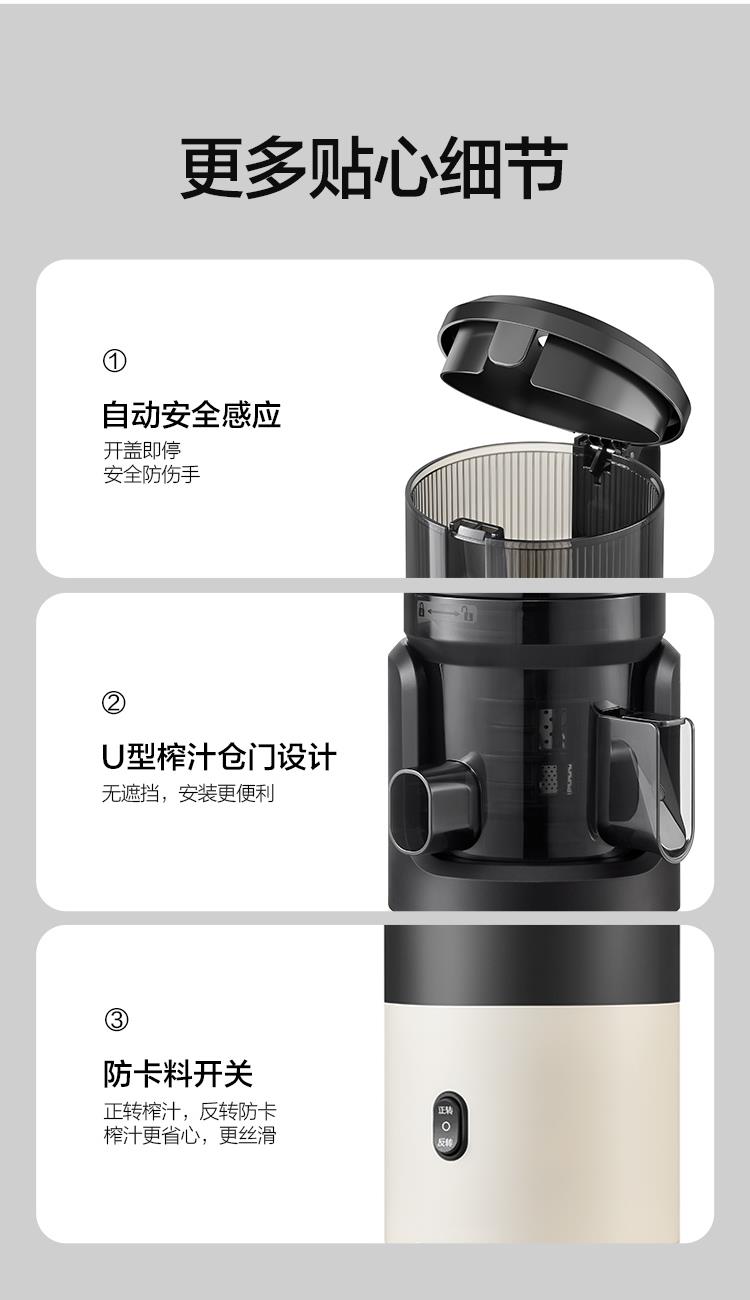 更多贴心细节

①

自动安全感应

开盖即停
安全防伤手

②

U型榨汁仓门设计

无遮挡，安装更便利

③

防卡料开关

正转榨汁，反转防卡
榨汁更省心，更丝滑

正转
O
反转