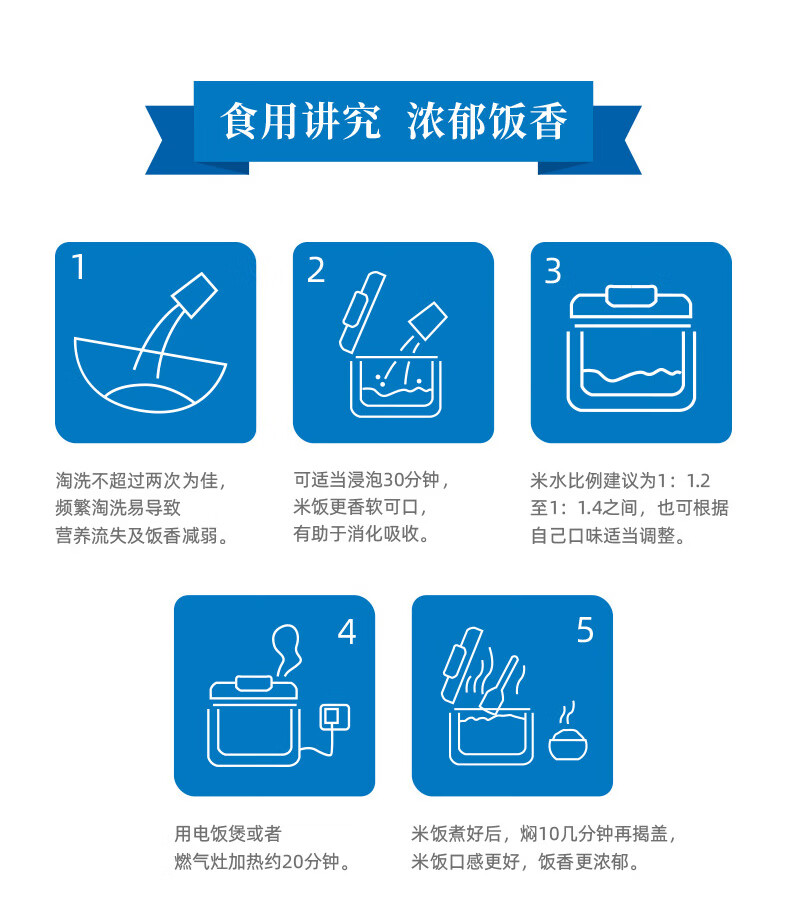 食用讲究 浓郁饭香

1

淘洗不超过两次为佳，频繁淘洗易导致营养流失及饭香减弱。

2

可适当浸泡30分钟，米饭更香软可口，有助于消化吸收。

3

米水比例建议为1：1.2至1：1.4之间，也可根据自己口味适当调整。

4

用电饭煲或者燃气灶加热约20分钟。

5

米饭煮好后，焖10几分钟再揭盖，米饭口感更好，饭香更浓郁。