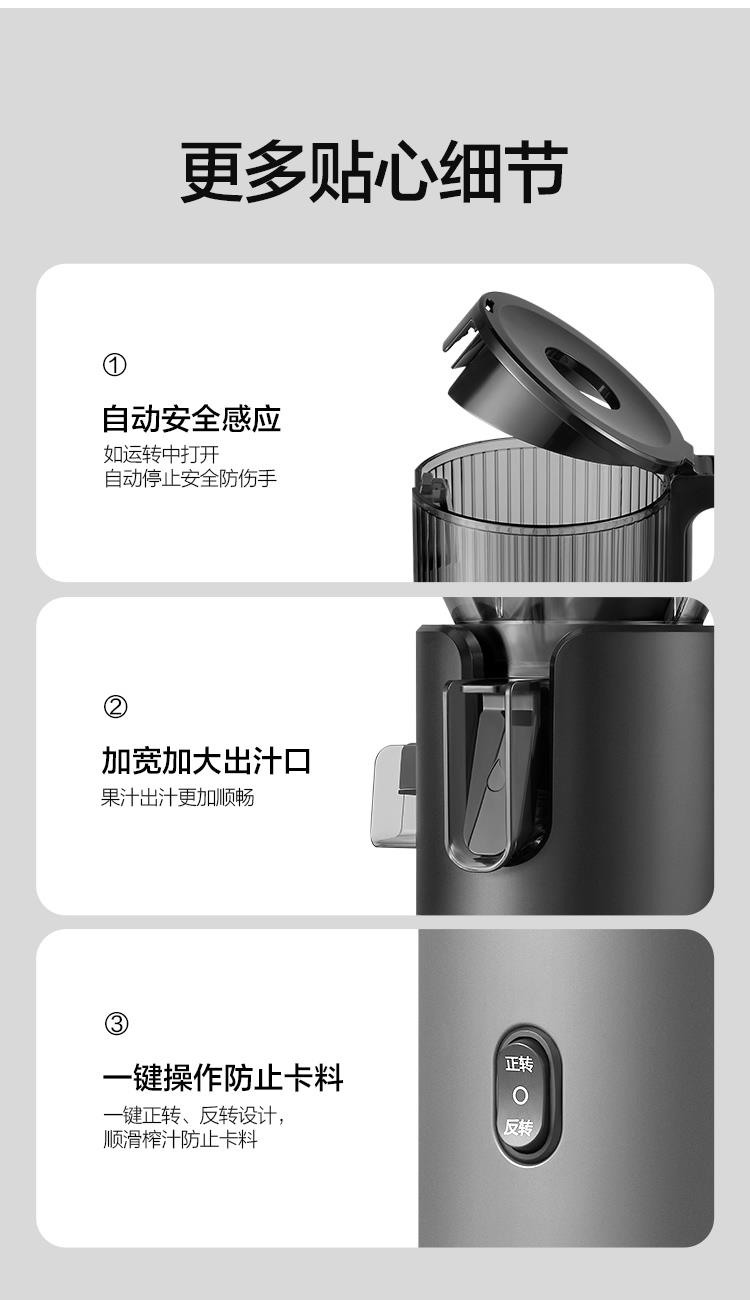 更多贴心细节

①

自动安全感应

如运转中打开
自动停止安全防伤手

②

加宽加大出汁口

果汁出汁更加顺畅

③

一键操作防止卡料

一键正转、反转设计，
顺滑榨汁防止卡料

正转
O
反转