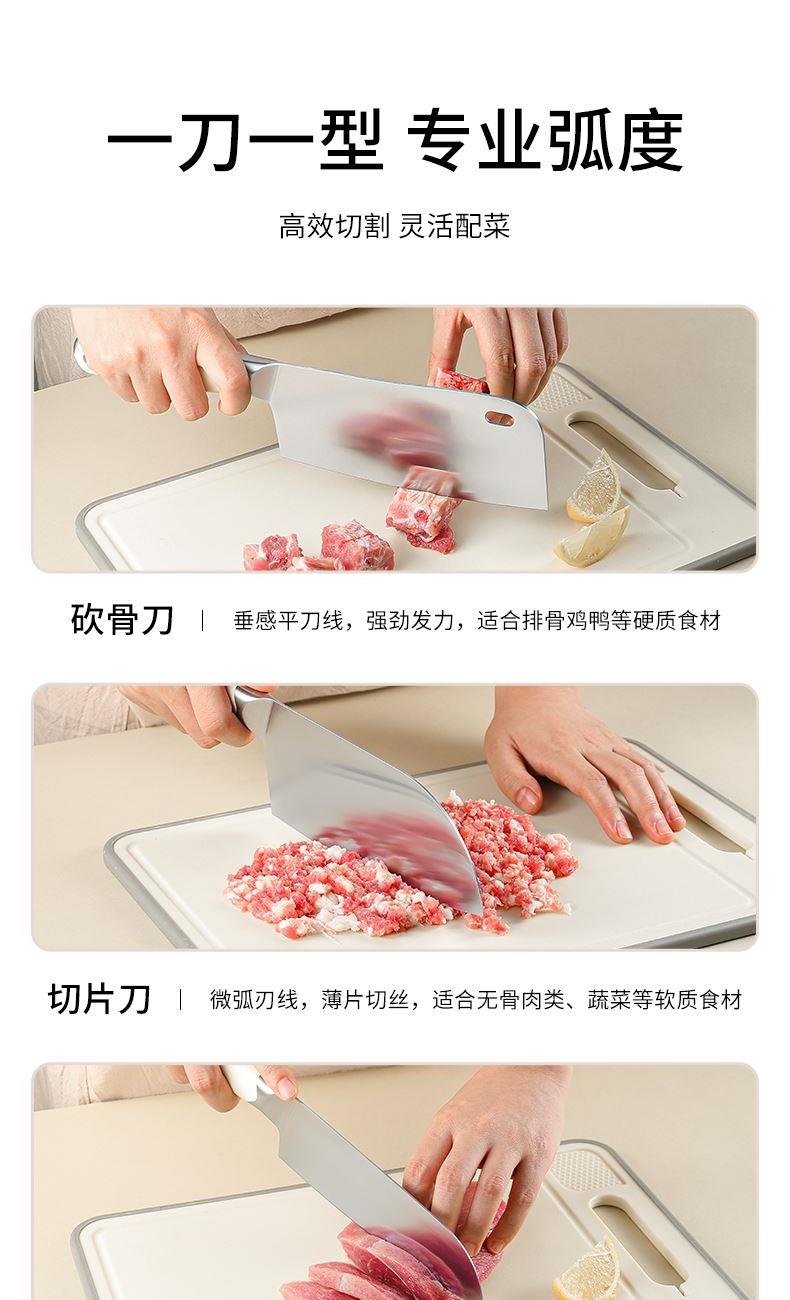 一刀一型 专业弧度

高效切割 灵活配菜

砍骨刀 | 垂感平刀线，强劲发力，适合排骨鸡鸭等硬质食材

切片刀 | 微弧刃线，薄片切丝，适合无骨肉类、蔬菜等软质食材