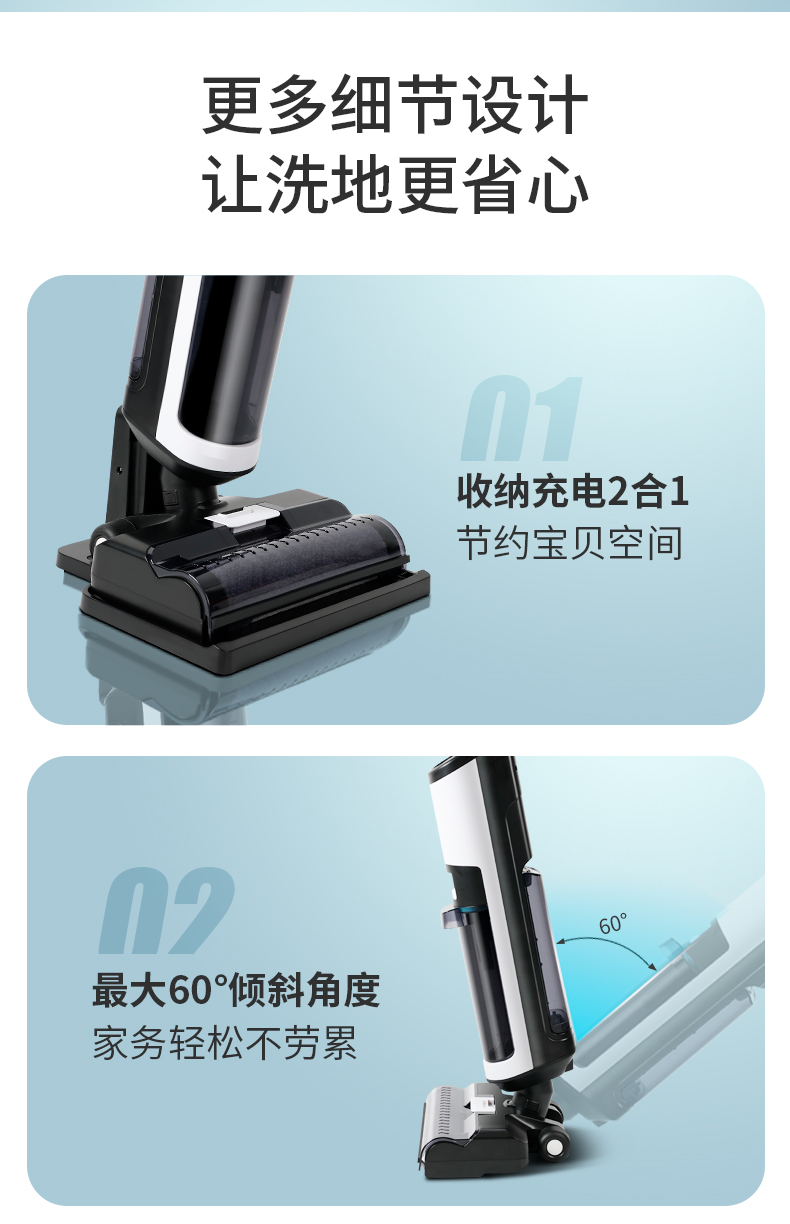 更多细节设计
让洗地更省心

01
收纳充电2合1
节约宝贝空间

02
最大60°倾斜角度
家务轻松不劳累

60°