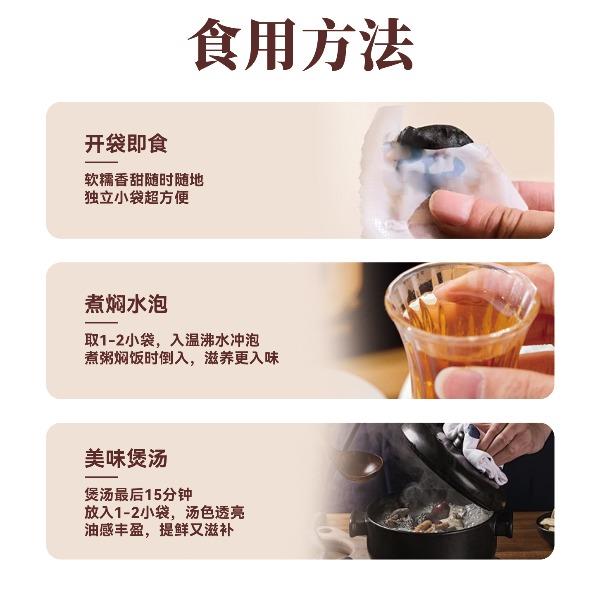 食用方法

开袋即食

软糯香甜随时随地
独立小袋超方便

煮焖水泡

取1-2小袋，入温沸水冲泡
煮粥焖饭时倒入，滋养更入味

美味煲汤

煲汤最后15分钟
放入1-2小袋，汤色透亮
油感丰盈，提鲜又滋补