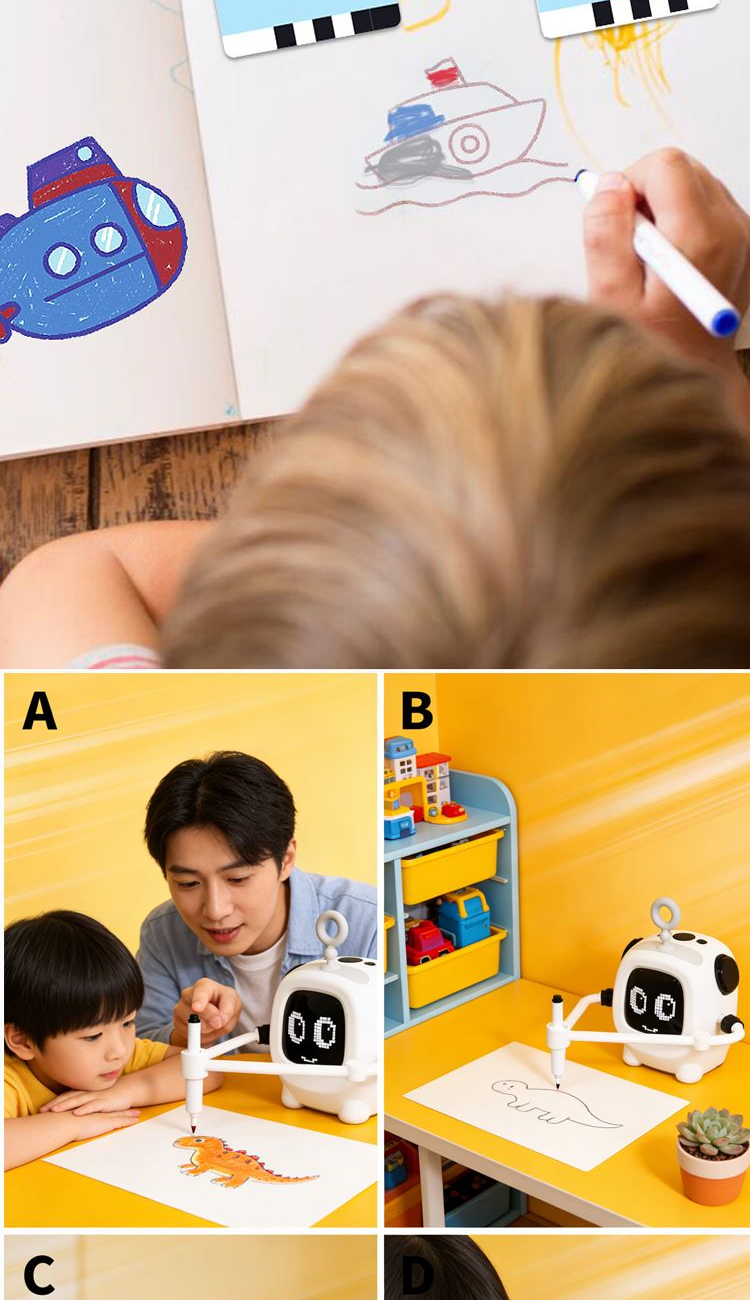 A

B

C

D