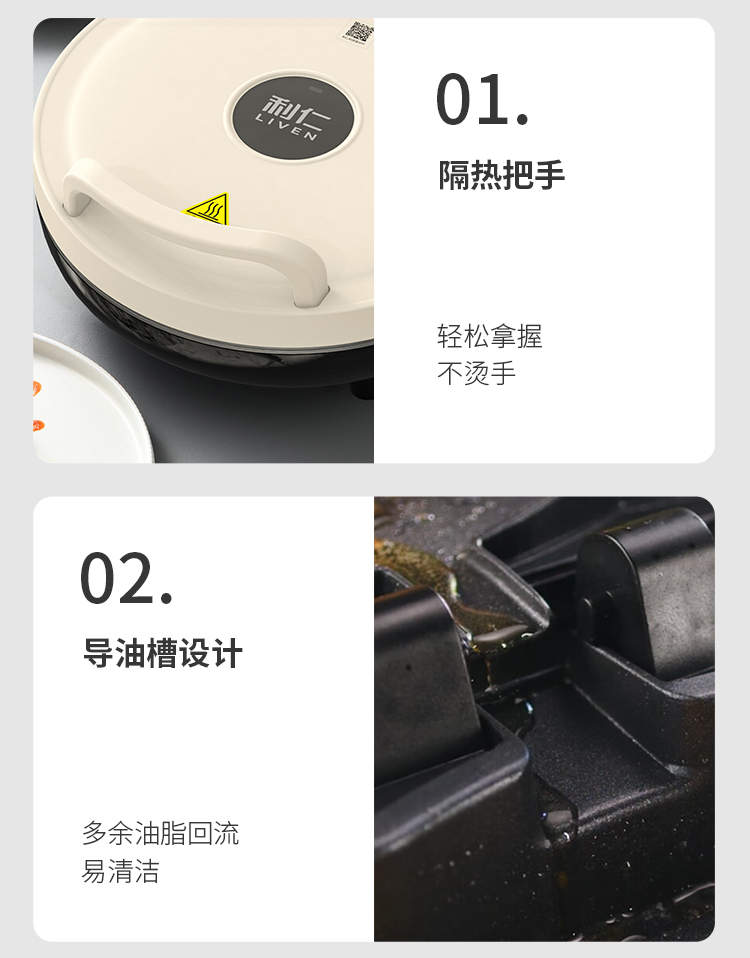 利仁
LIVEN

01.

隔热把手

轻松拿握
不烫手

02.

导油槽设计

多余油脂回流
易清洁