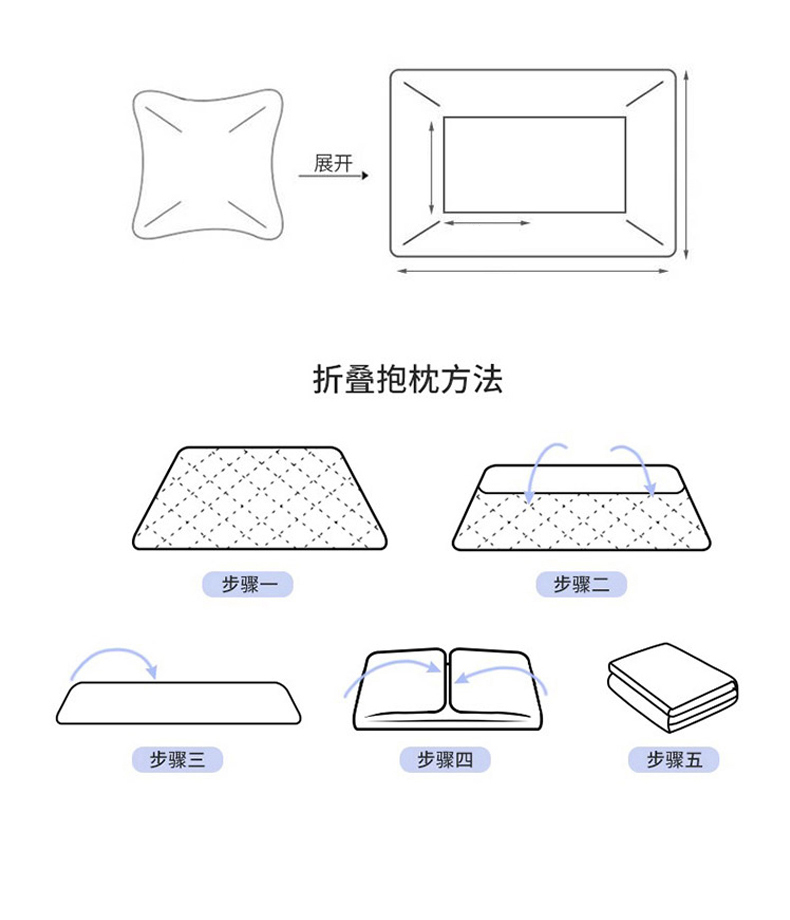 展开

折叠抱枕方法

步骤一

步骤二

步骤三

步骤四

步骤五