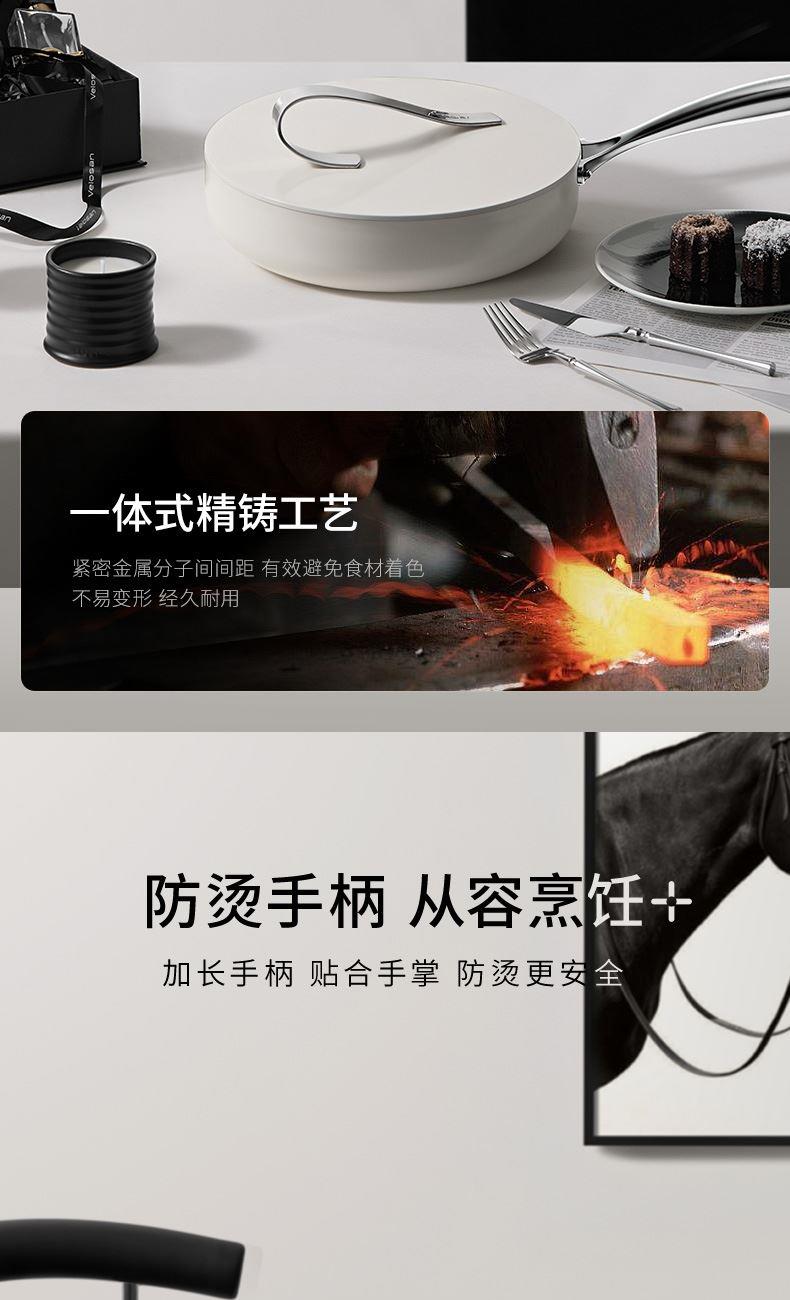 Velosan

Velosan

一体式精铸工艺

紧密金属分子间间距 有效避免食材着色
不易变形 经久耐用

防烫手柄 从容烹饪+

加长手柄 贴合手掌 防烫更安全