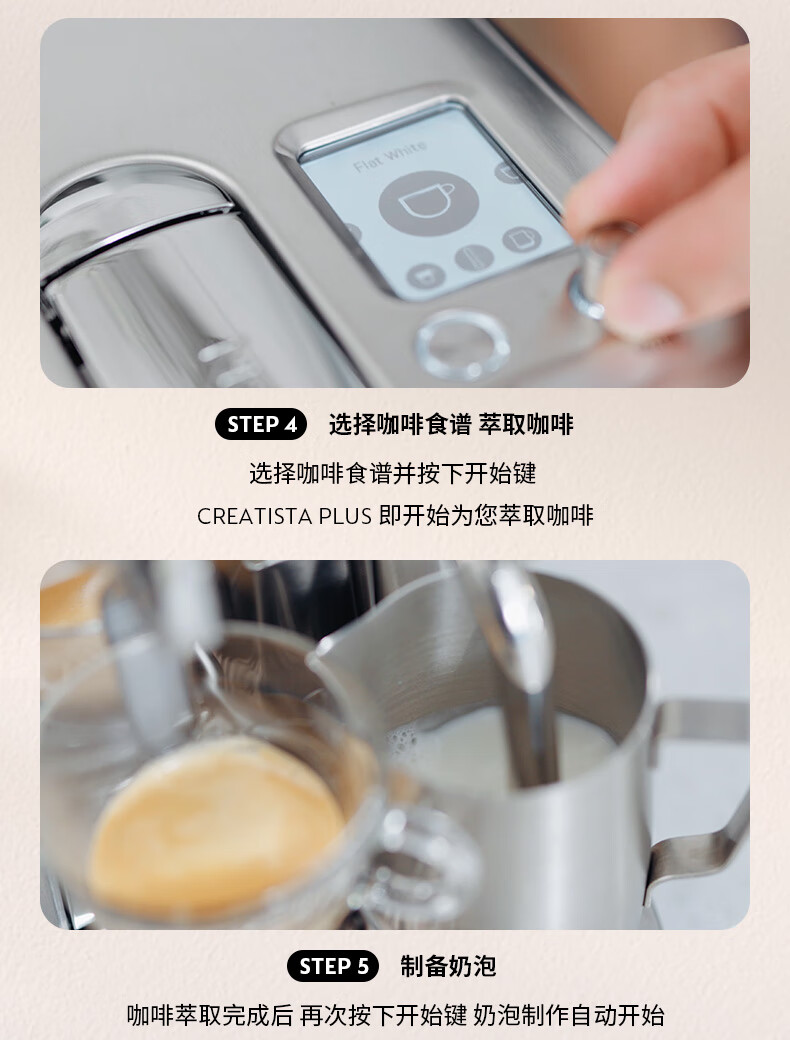 Flat White

STEP 4 选择咖啡食谱 萃取咖啡

选择咖啡食谱并按下开始键

CREATISTA PLUS 即开始为您萃取咖啡

STEP 5 制备奶泡

咖啡萃取完成后 再次按下开始键 奶泡制作自动开始