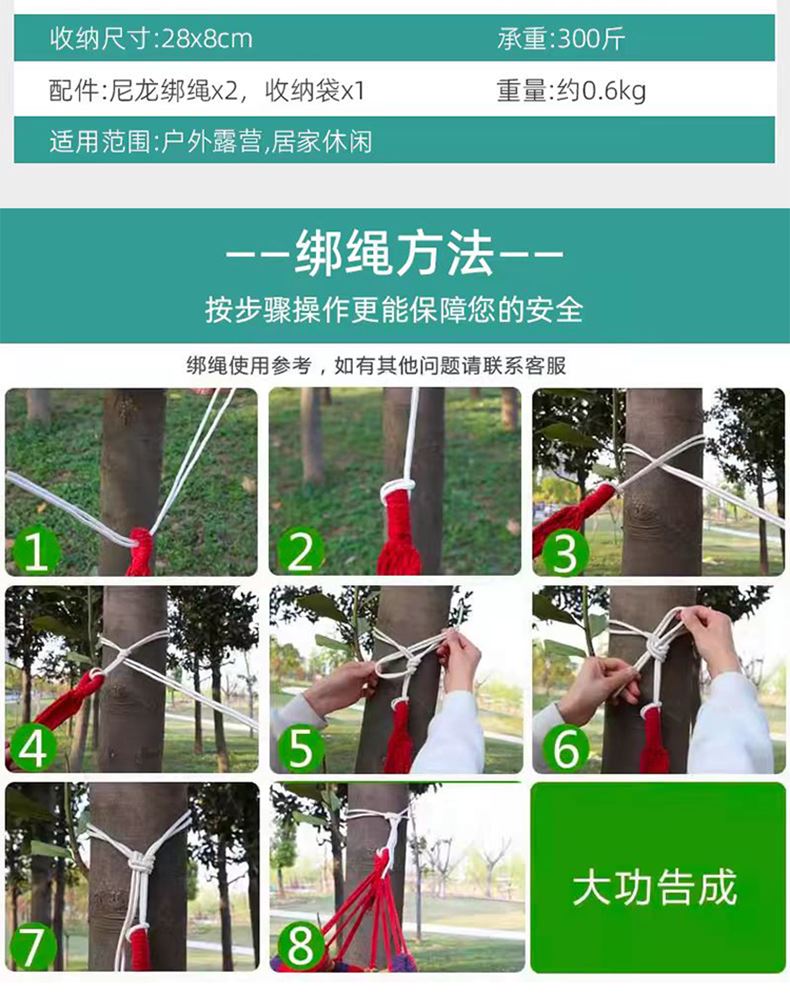 | 收纳尺寸:28x8cm | 承重:300斤 |
|---|---|
| 配件:尼龙绑绳x2，收纳袋x1 | 重量:约0.6kg |
| 适用范围:户外露营,居家休闲 | |

——绑绳方法——
按步骤操作更能保障您的安全

绑绳使用参考，如有其他问题请联系客服

1
2
3
4
5
6
7
8
大功告成