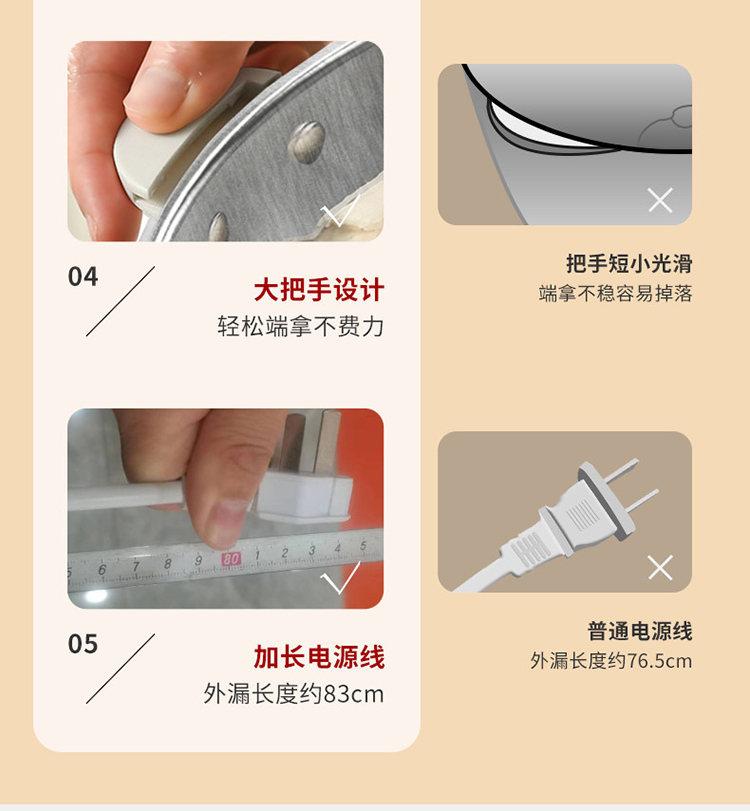 04

大把手设计
轻松端拿不费力

把手短小光滑
端拿不稳容易掉落

5 6 7 8 9 80 1 2 3 4 5

05

加长电源线
外漏长度约83cm

普通电源线
外漏长度约76.5cm