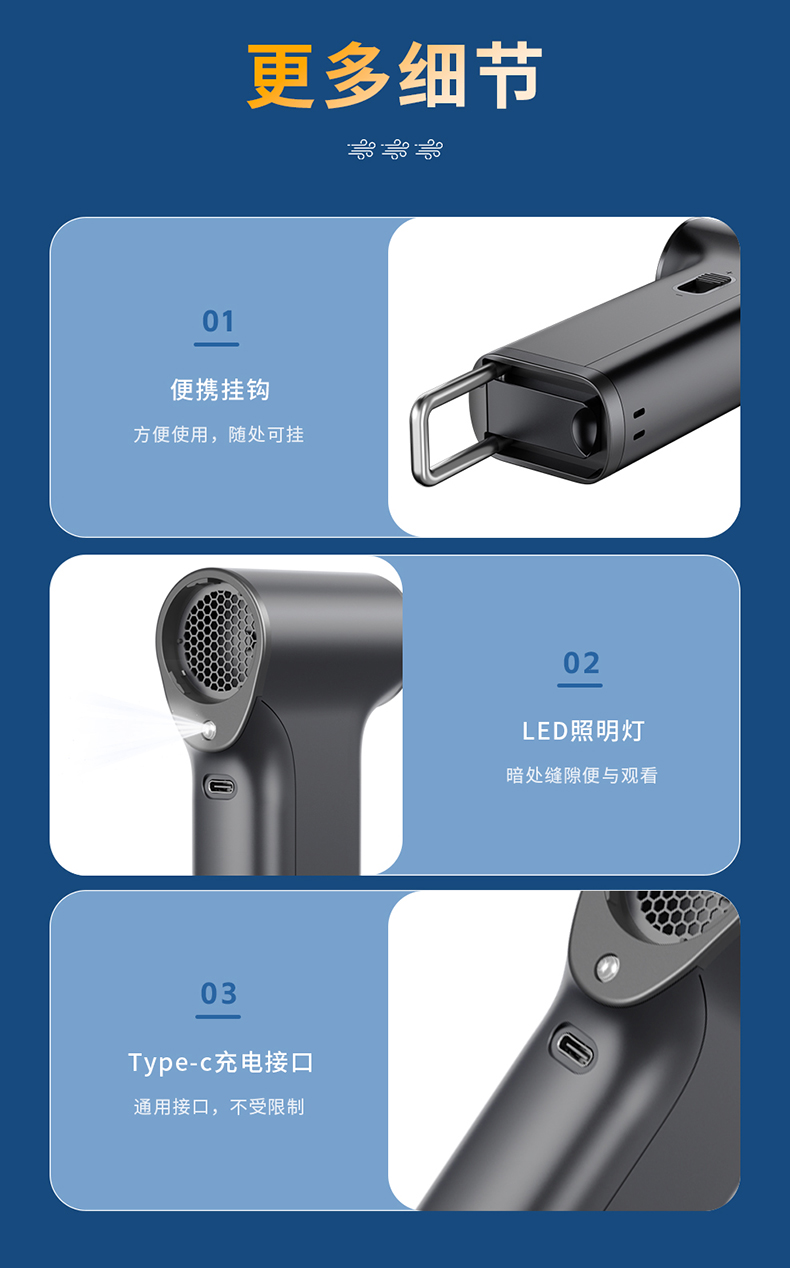 更多细节

01

便携挂钩

方便使用，随处可挂

02

LED照明灯

暗处缝隙便与观看

03

Type-c充电接口

通用接口，不受限制