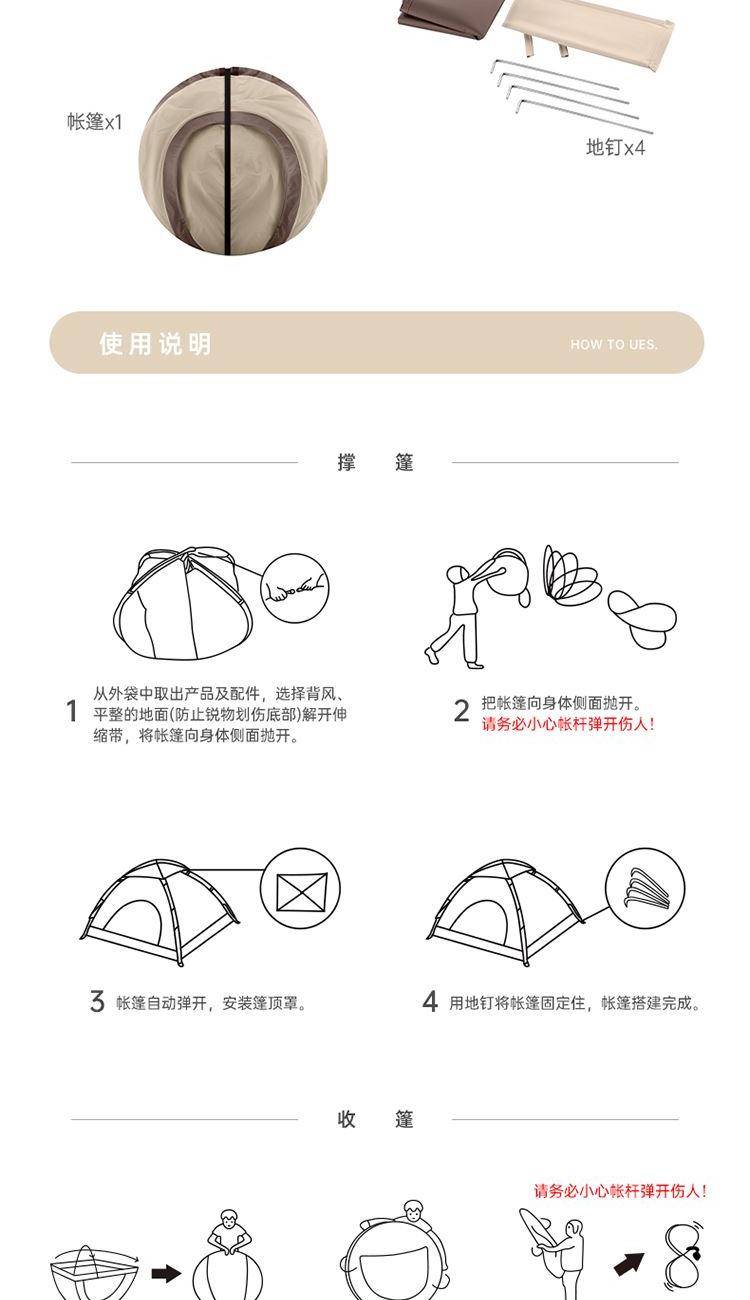 帐篷x1

地钉x4

使用说明

HOW TO UES.

撑　篷

1 从外袋中取出产品及配件，选择背风、平整的地面(防止锐物划伤底部)解开伸缩带，将帐篷向身体侧面抛开。

2 把帐篷向身体侧面抛开。
请务必小心帐杆弹开伤人!

3 帐篷自动弹开，安装篷顶罩。

4 用地钉将帐篷固定住，帐篷搭建完成。

收　篷

请务必小心帐杆弹开伤人!