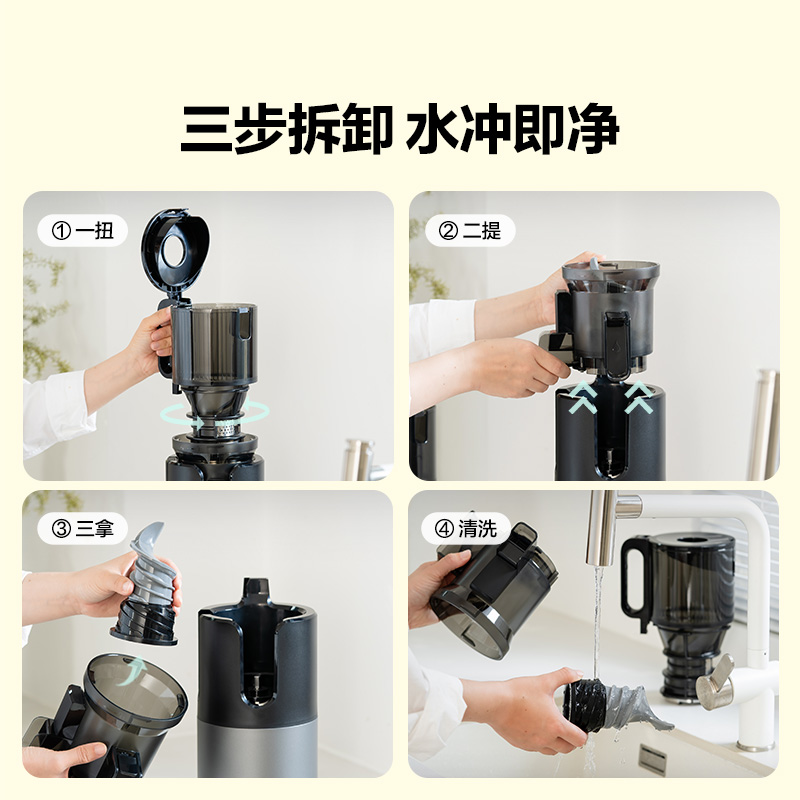 三步拆卸 水冲即净

① 一扭

② 二提

③ 三拿

④ 清洗