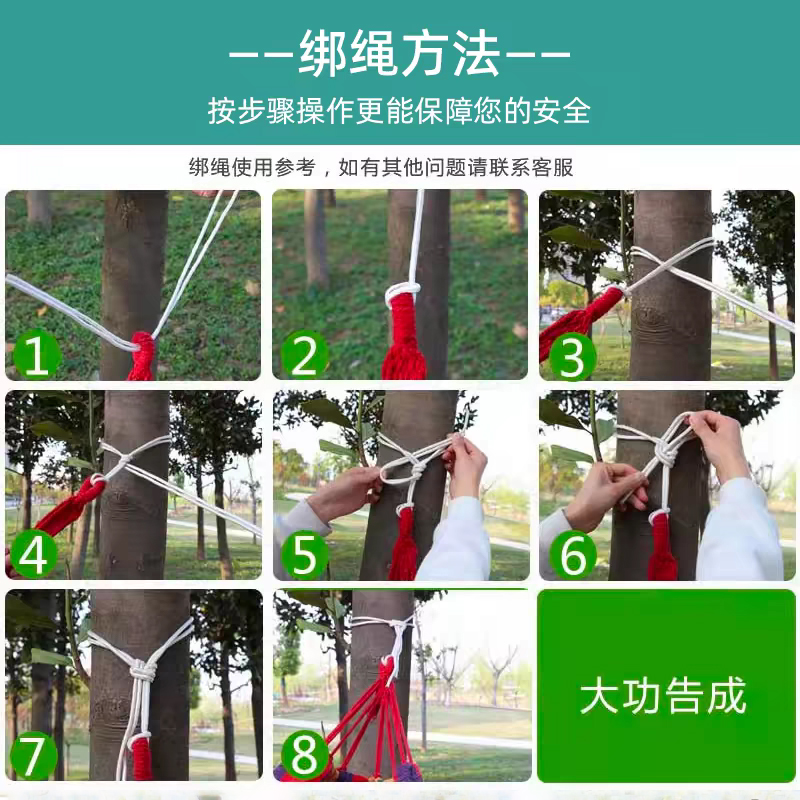 ——绑绳方法——

按步骤操作更能保障您的安全

绑绳使用参考，如有其他问题请联系客服

1

2

3

4

5

6

7

8

大功告成