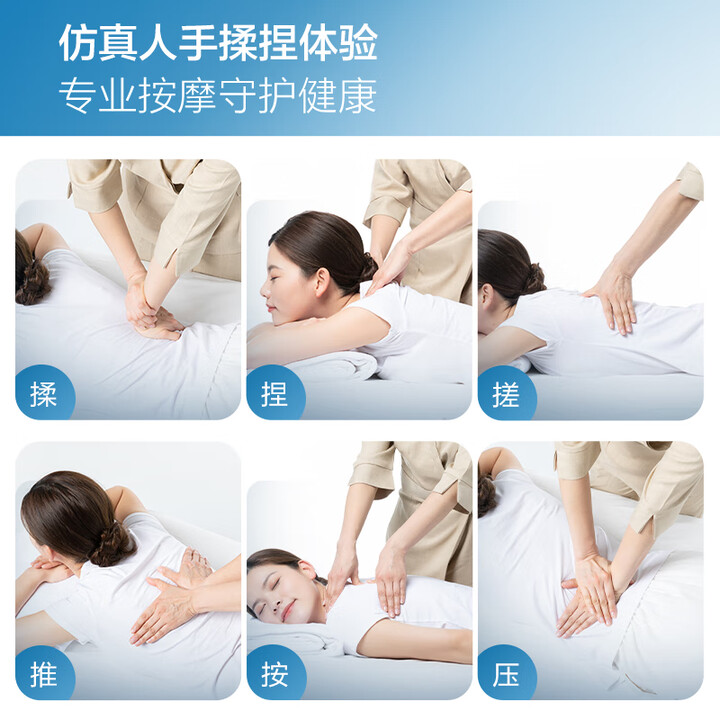 仿真人手揉捏体验
专业按摩守护健康

揉

捏

搓

推

按

压