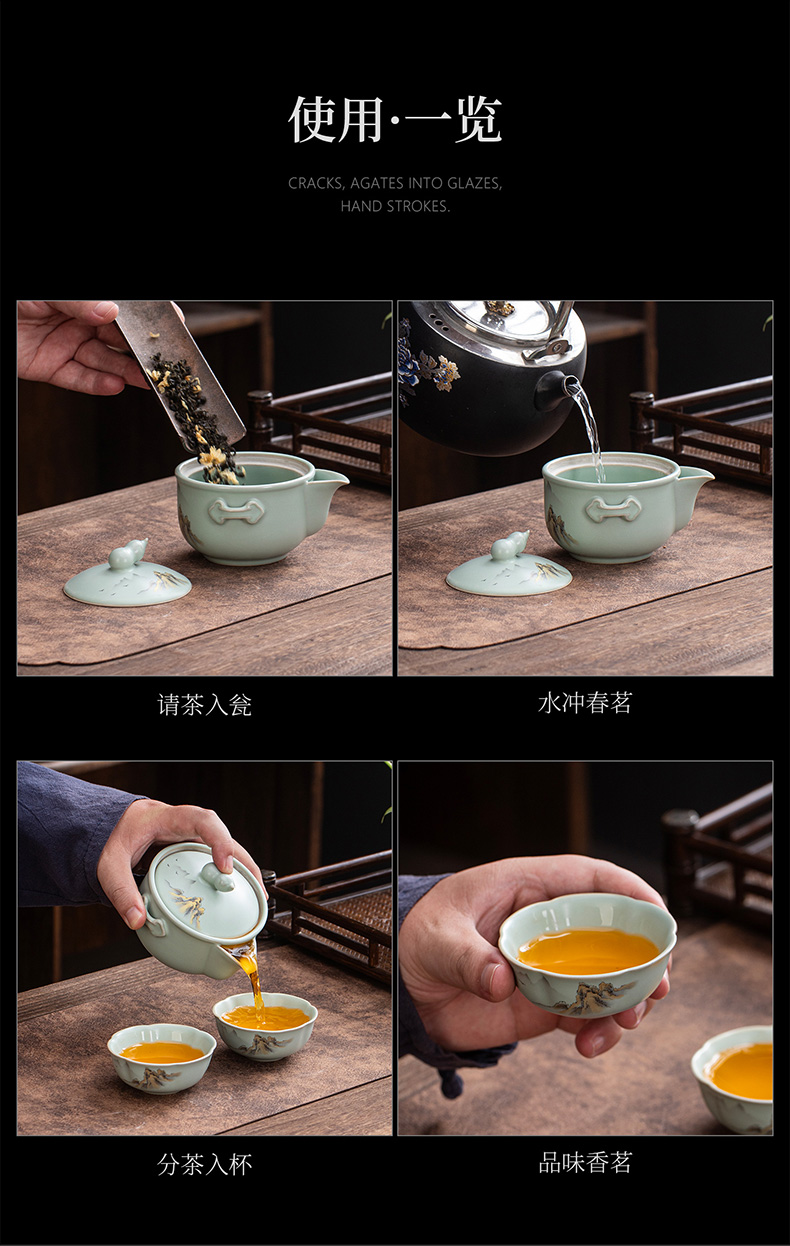 使用·一览

CRACKS, AGATES INTO GLAZES, HAND STROKES.

请茶入瓮

水冲春茗

分茶入杯

品味香茗