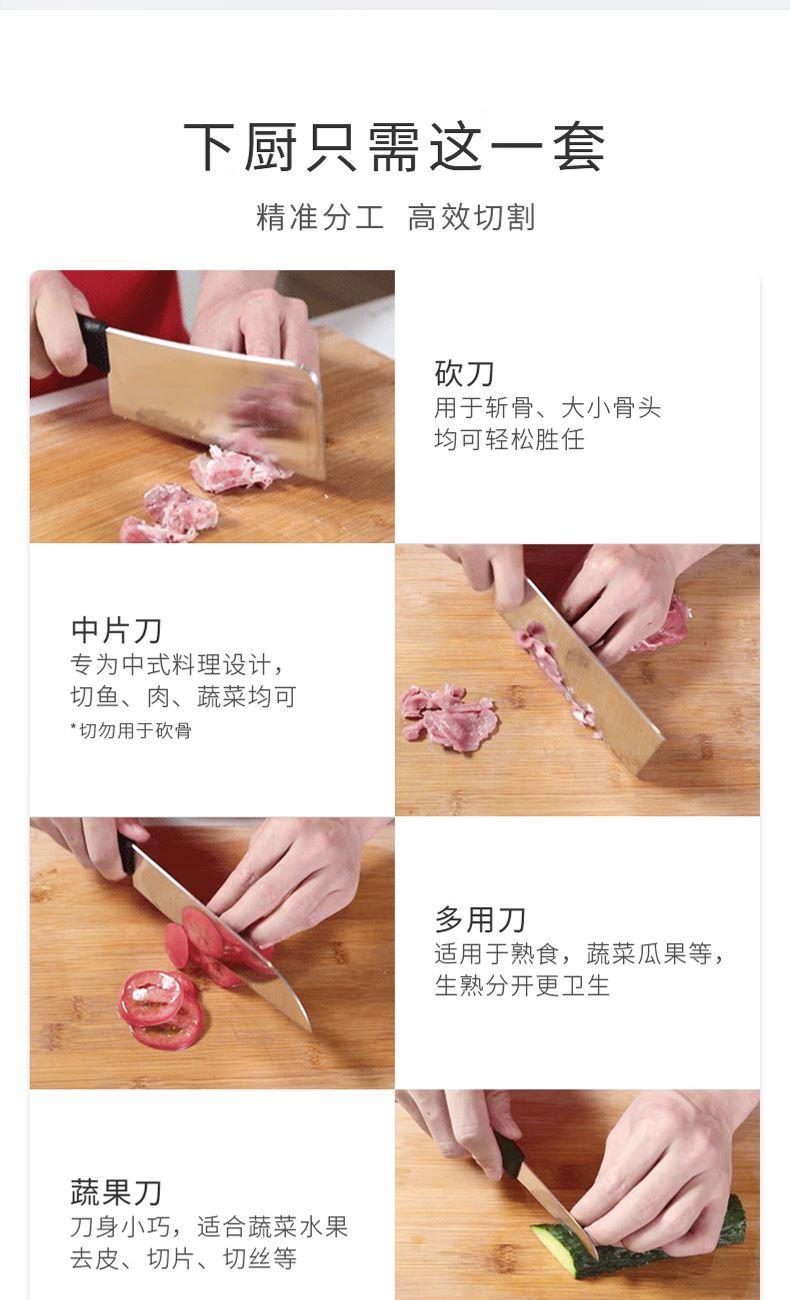 下厨只需这一套

精准分工　高效切割

砍刀
用于斩骨、大小骨头均可轻松胜任

中片刀
专为中式料理设计，切鱼、肉、蔬菜均可
*切勿用于砍骨

多用刀
适用于熟食，蔬菜瓜果等，生熟分开更卫生

蔬果刀
刀身小巧，适合蔬菜水果去皮、切片、切丝等