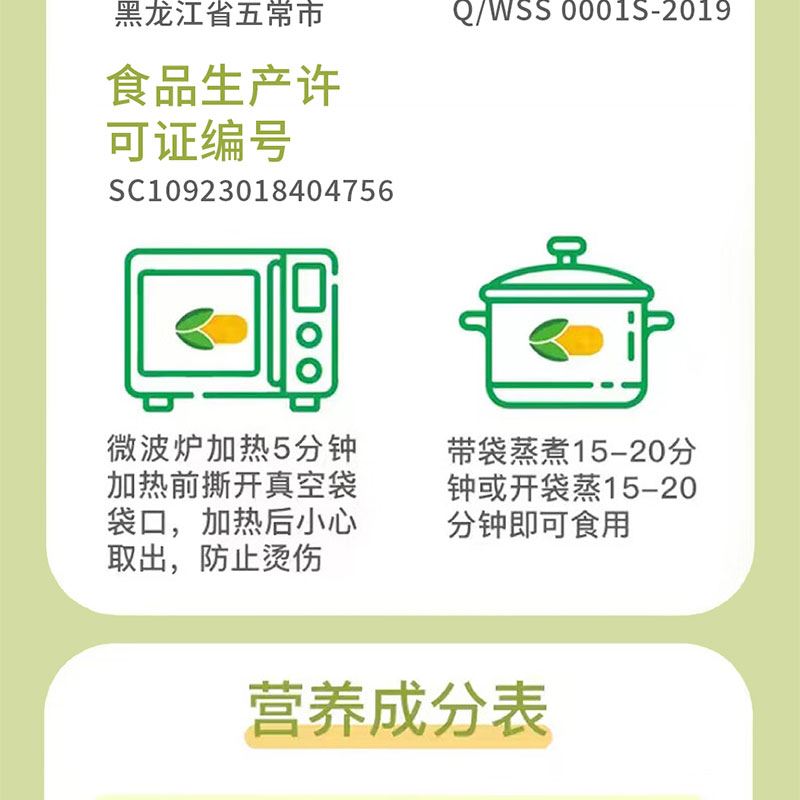 黑龙江省五常市

Q/WSS 0001S-2019

食品生产许可证编号
SC10923018404756

微波炉加热5分钟加热前撕开真空袋袋口，加热后小心取出，防止烫伤

带袋蒸煮15-20分钟或开袋蒸15-20分钟即可食用

营养成分表