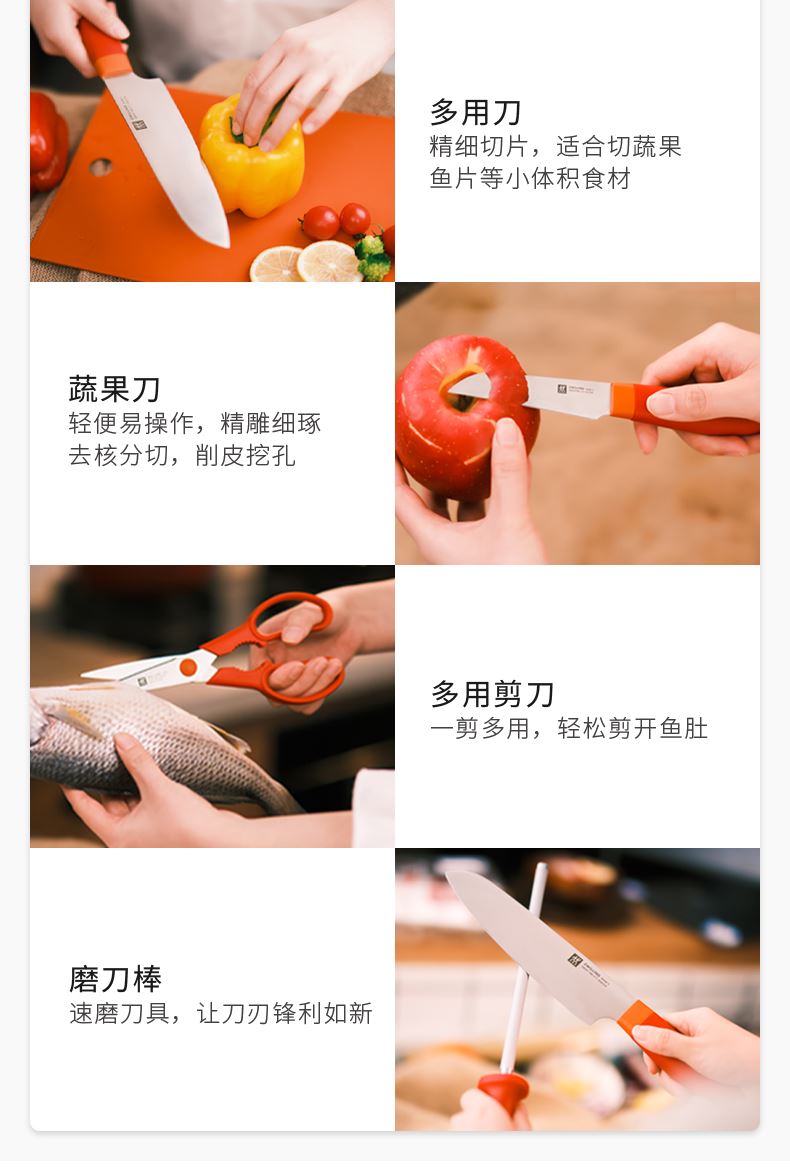 多用刀
精细切片，适合切蔬果鱼片等小体积食材

蔬果刀
轻便易操作，精雕细琢去核分切，削皮挖孔

多用剪刀
一剪多用，轻松剪开鱼肚

磨刀棒
速磨刀具，让刀刃锋利如新