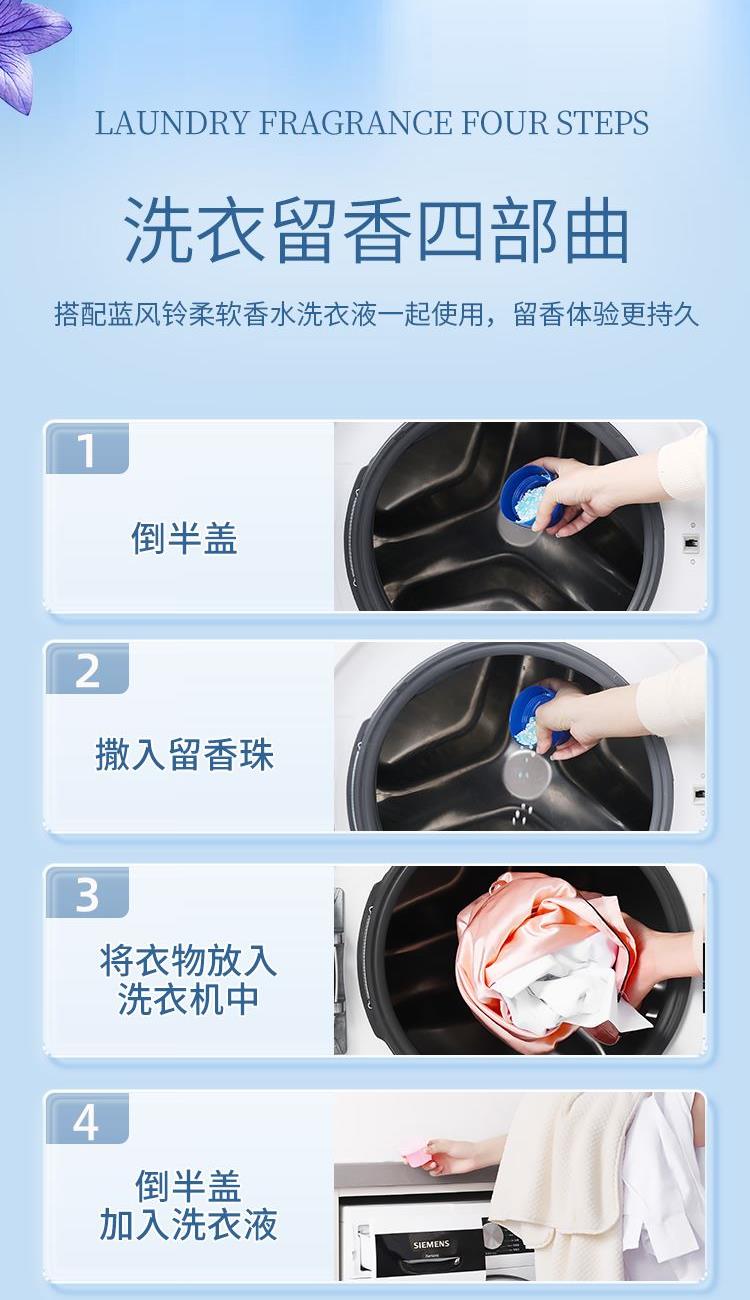 LAUNDRY FRAGRANCE FOUR STEPS

洗衣留香四部曲

搭配蓝风铃柔软香水洗衣液一起使用，留香体验更持久

1

倒半盖

2

撒入留香珠

3

将衣物放入洗衣机中

4

倒半盖
加入洗衣液

SIEMENS