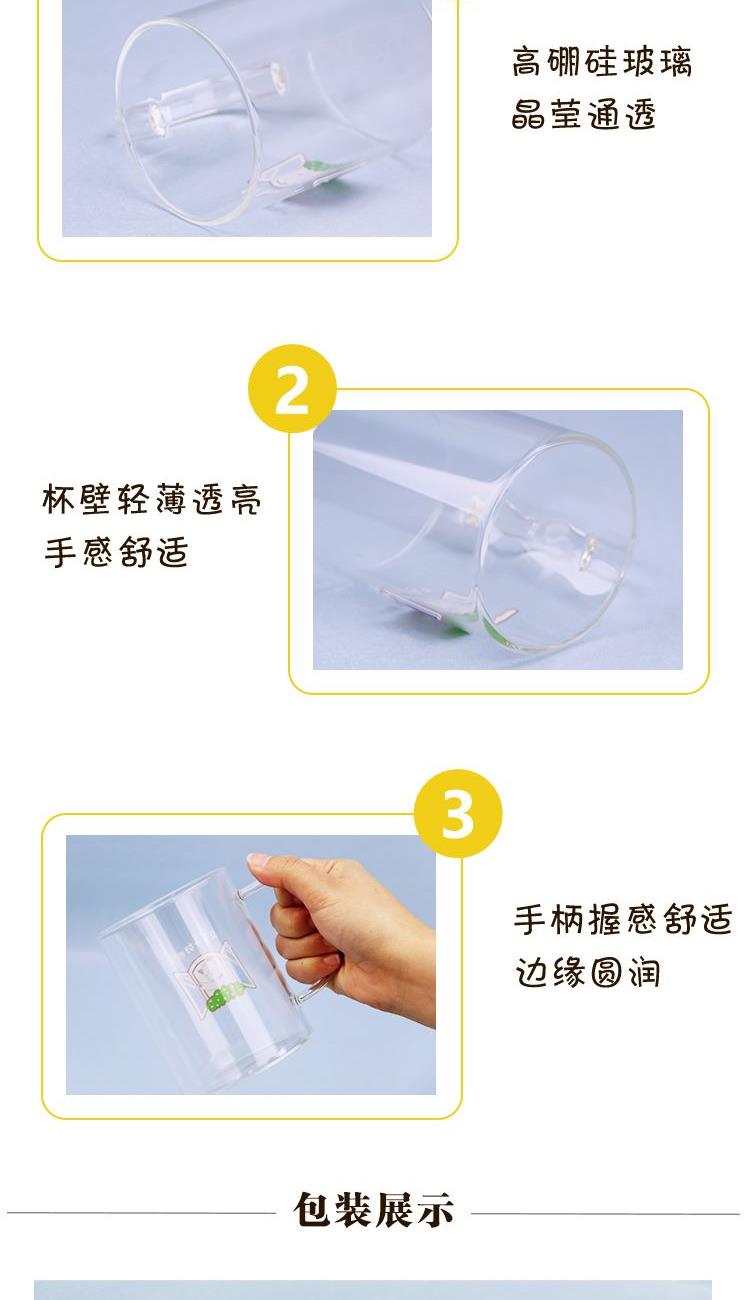 高硼硅玻璃
晶莹通透

2

杯壁轻薄透亮
手感舒适

3

手柄握感舒适
边缘圆润

包装展示