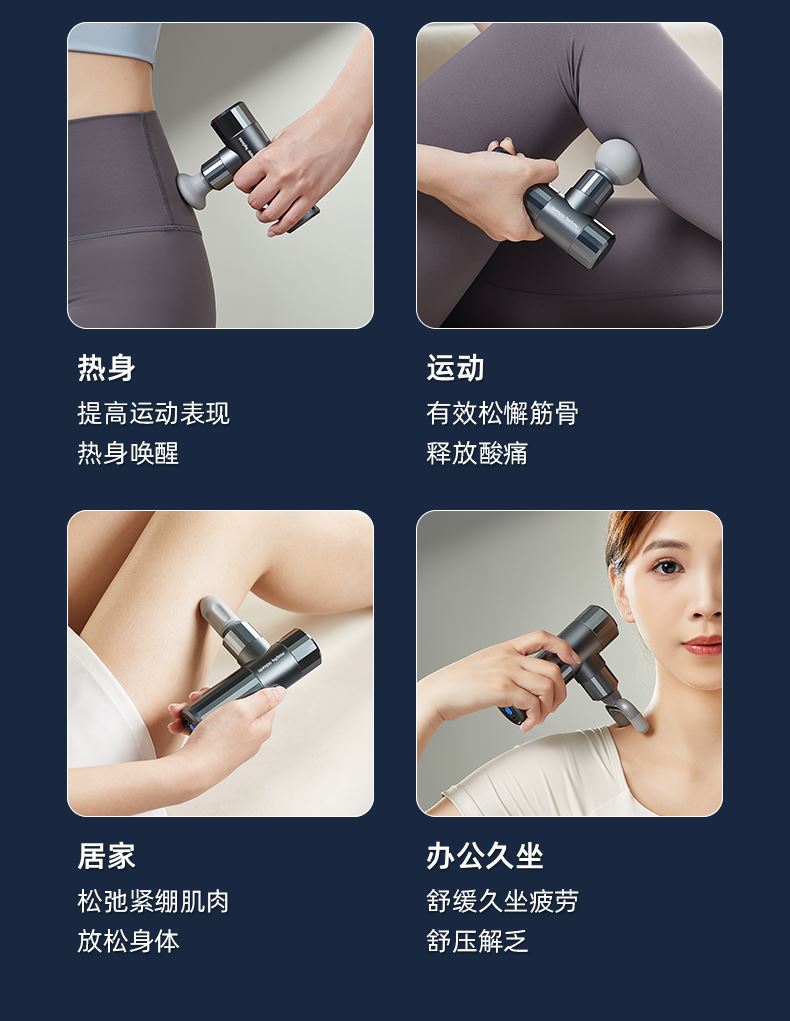 热身
提高运动表现
热身唤醒

运动
有效松懈筋骨
释放酸痛

居家
松弛紧绷肌肉
放松身体

办公久坐
舒缓久坐疲劳
舒压解乏