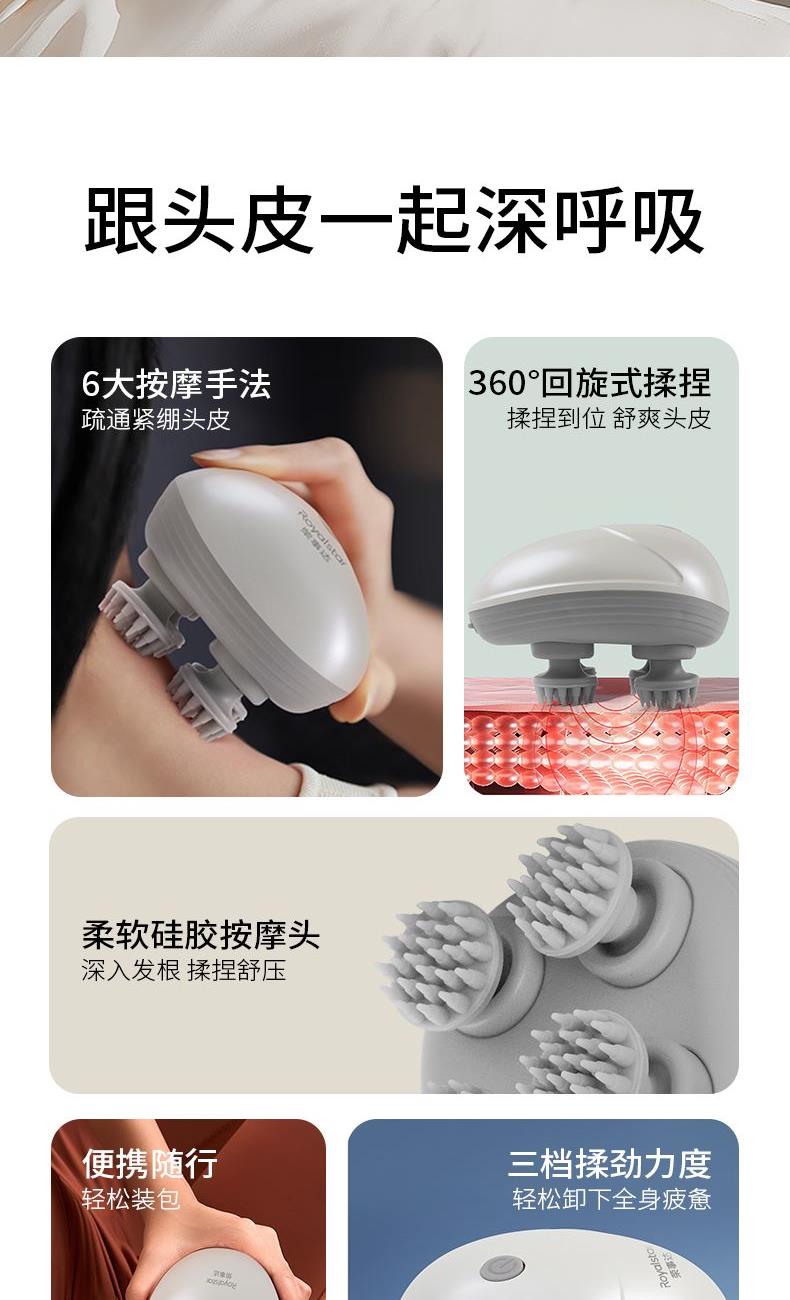 跟头皮一起深呼吸

6大按摩手法
疏通紧绷头皮

Royalstar
荣事达

360°回旋式揉捏
揉捏到位 舒爽头皮

柔软硅胶按摩头
深入发根 揉捏舒压

便携随行
轻松装包

荣事达

三档揉劲力度
轻松卸下全身疲惫

Royalstar
荣事达