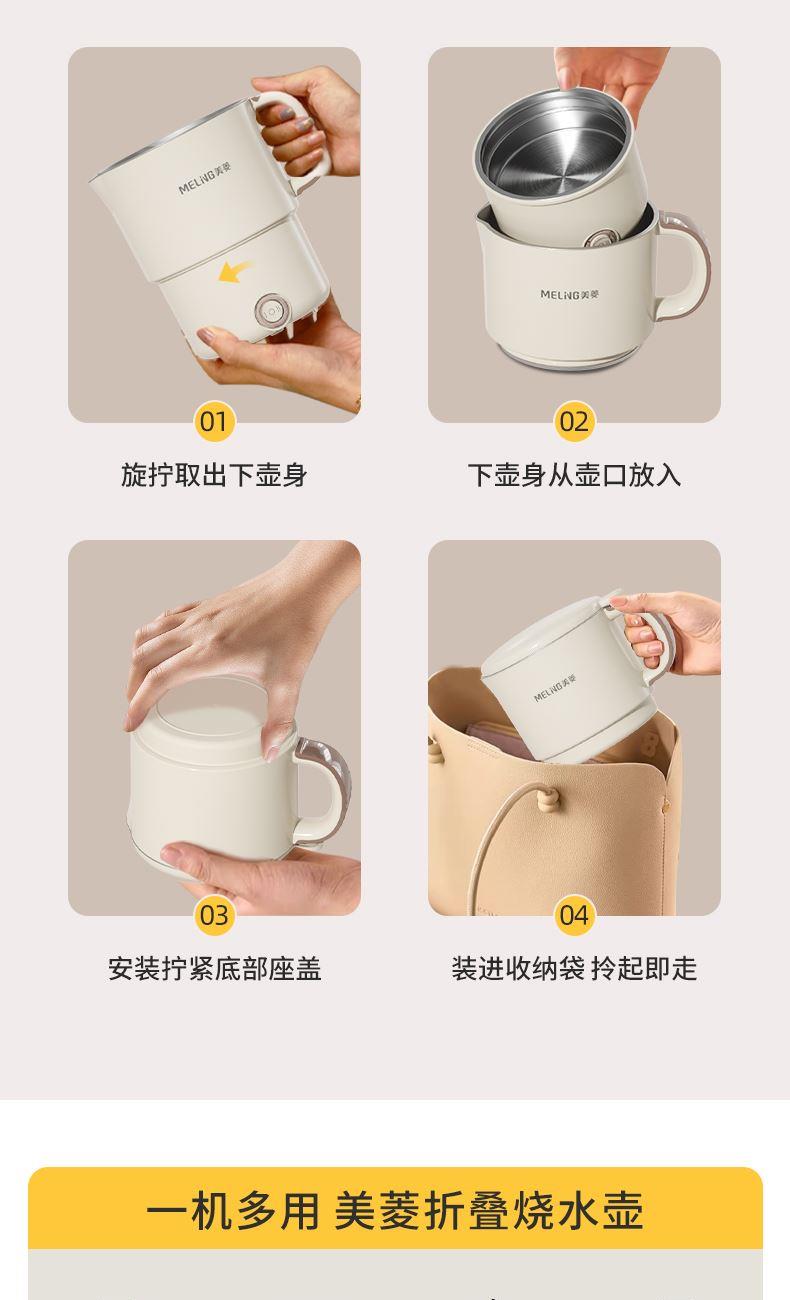 MELING美菱

01

旋拧取出下壶身

MELING美菱

02

下壶身从壶口放入

03

安装拧紧底部座盖

MELING美菱

04

装进收纳袋 拎起即走

一机多用 美菱折叠烧水壶