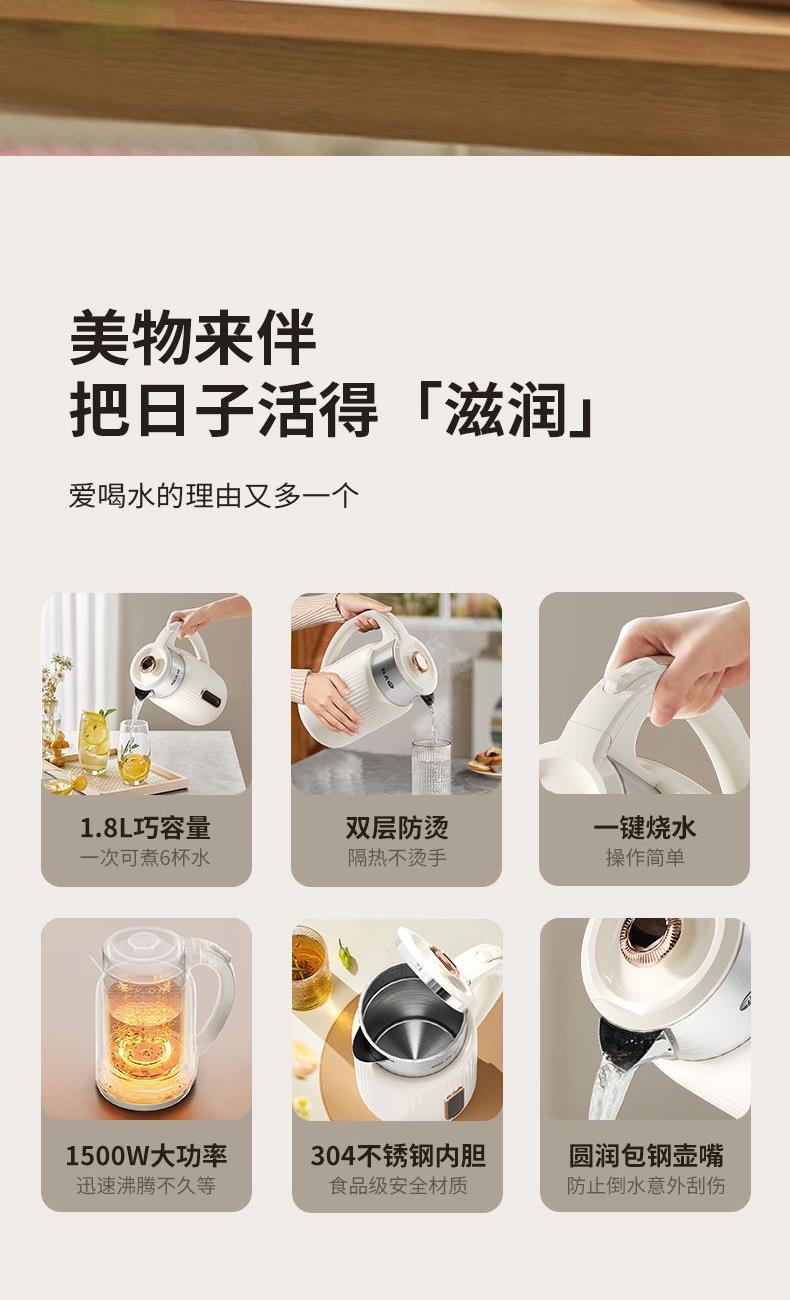 美物来伴
把日子活得「滋润」

爱喝水的理由又多一个

1.8L巧容量
一次可煮6杯水

双层防烫
隔热不烫手

一键烧水
操作简单

1500W大功率
迅速沸腾不久等

304不锈钢内胆
食品级安全材质

圆润包钢壶嘴
防止倒水意外刮伤