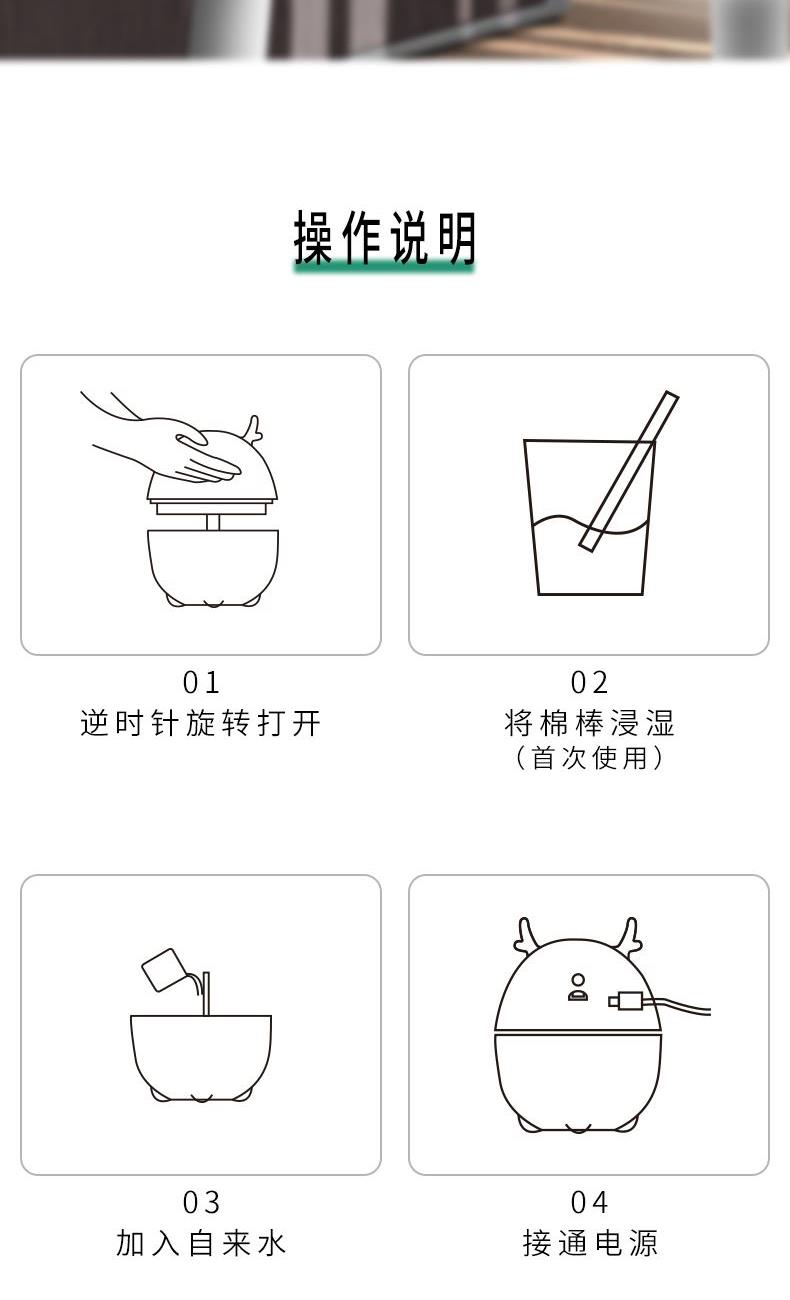 操作说明

01
逆时针旋转打开

02
将棉棒浸湿
（首次使用）

03
加入自来水

04
接通电源