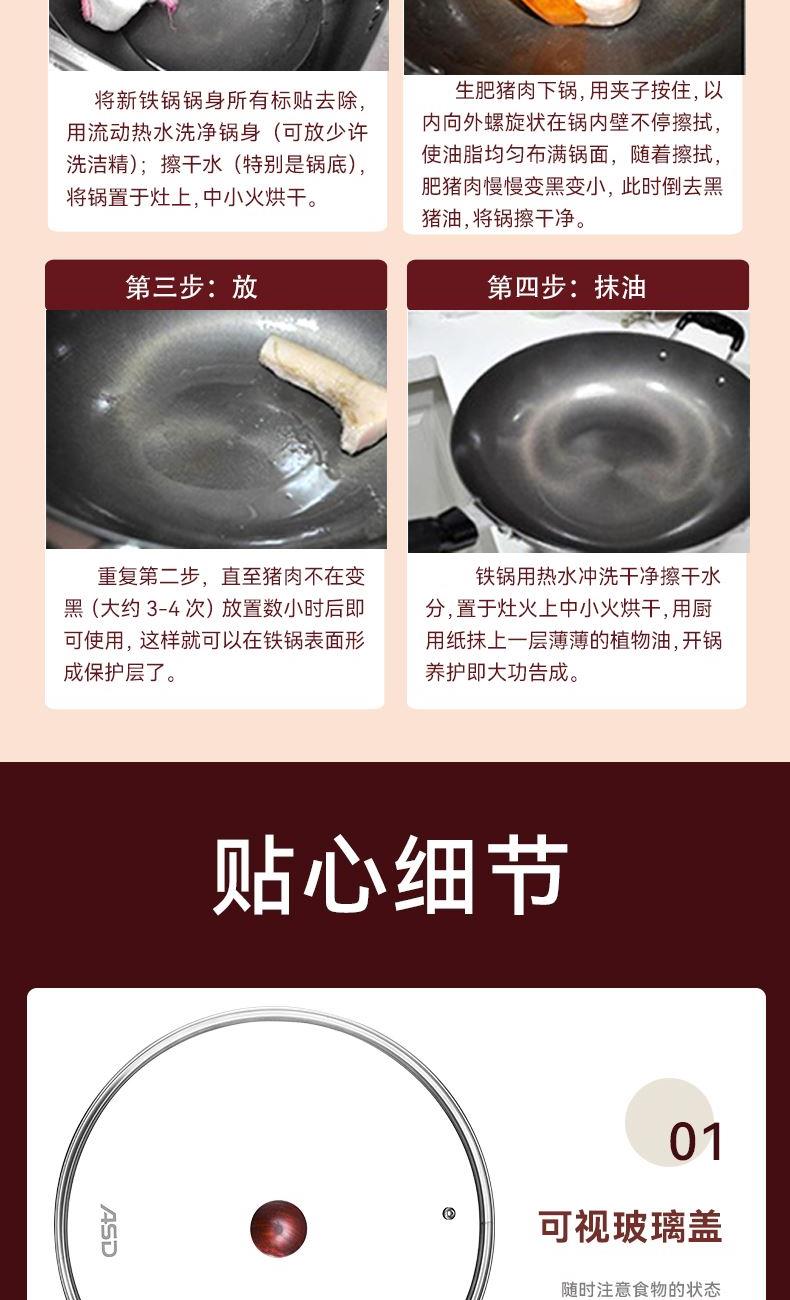 将新铁锅锅身所有标贴去除，用流动热水洗净锅身（可放少许洗洁精）；擦干水（特别是锅底），将锅置于灶上，中小火烘干。

生肥猪肉下锅，用夹子按住，以内向外螺旋状在锅内壁不停擦拭，使油脂均匀布满锅面，随着擦拭，肥猪肉慢慢变黑变小，此时倒去黑猪油，将锅擦干净。

第三步：放

重复第二步，直至猪肉不在变黑（大约 3-4 次）放置数小时后即可使用，这样就可以在铁锅表面形成保护层了。

第四步：抹油

铁锅用热水冲洗干净擦干水分，置于灶火上中小火烘干，用厨用纸抹上一层薄薄的植物油，开锅养护即大功告成。

贴心细节

ASD

01

可视玻璃盖

随时注意食物的状态