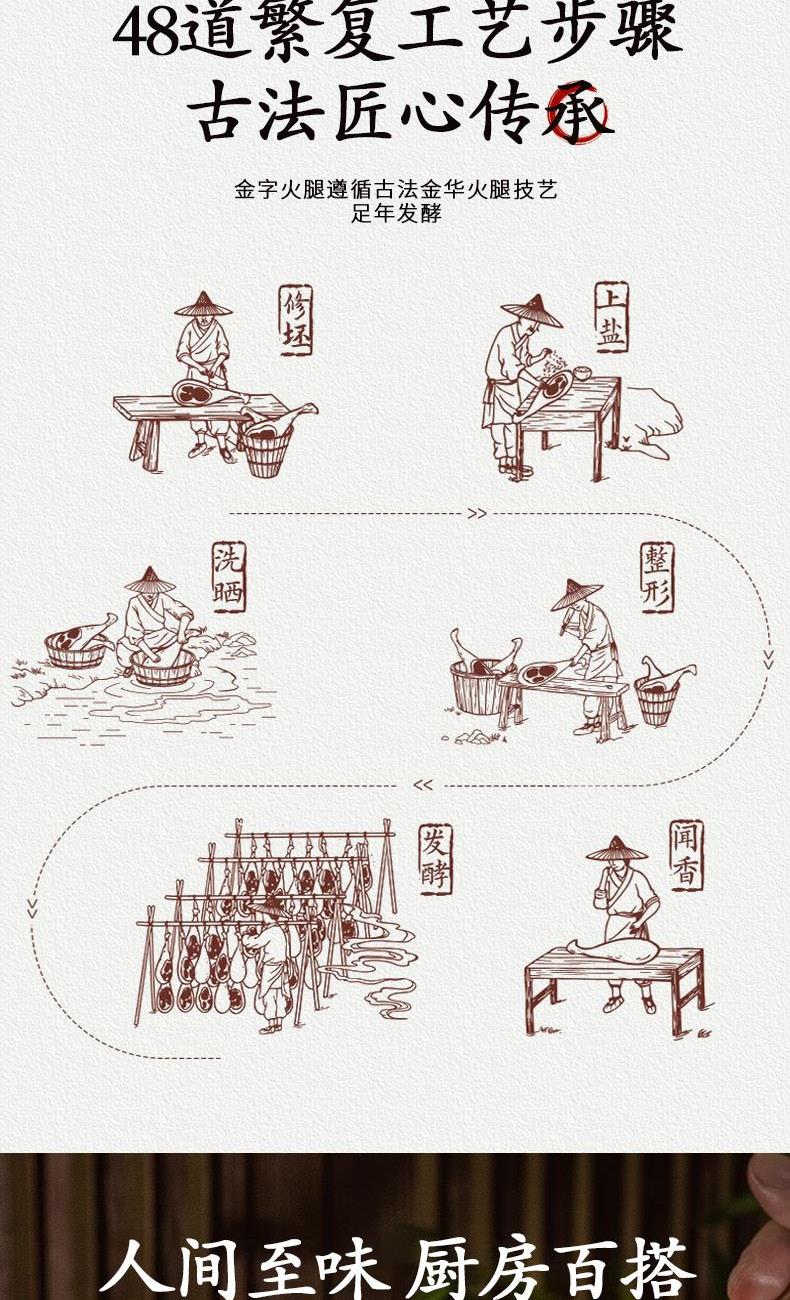 48道繁复工艺步骤
古法匠心传承

金字火腿遵循古法金华火腿技艺
足年发酵

修坯

上盐

洗晒

整形

发酵

闻香

人间至味 厨房百搭