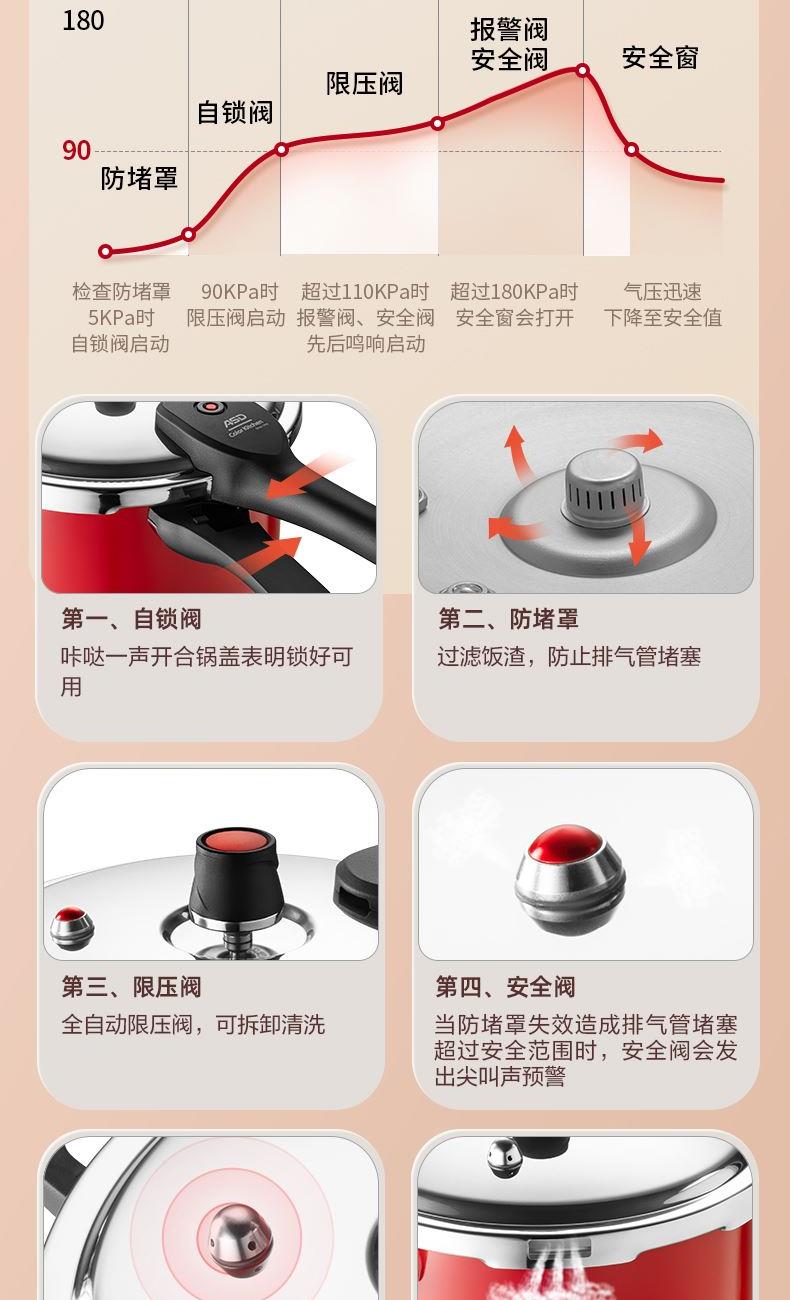 180

90

防堵罩

自锁阀

限压阀

报警阀
安全阀

安全窗

检查防堵罩
5KPa时
自锁阀启动

90KPa时
限压阀启动

超过110KPa时
报警阀、安全阀
先后鸣响启动

超过180KPa时
安全窗会打开

气压迅速
下降至安全值

ASD
Color Kitchen

第一、自锁阀
咔哒一声开合锅盖表明锁好可用

第二、防堵罩
过滤饭渣，防止排气管堵塞

第三、限压阀
全自动限压阀，可拆卸清洗

第四、安全阀
当防堵罩失效造成排气管堵塞超过安全范围时，安全阀会发出尖叫声预警